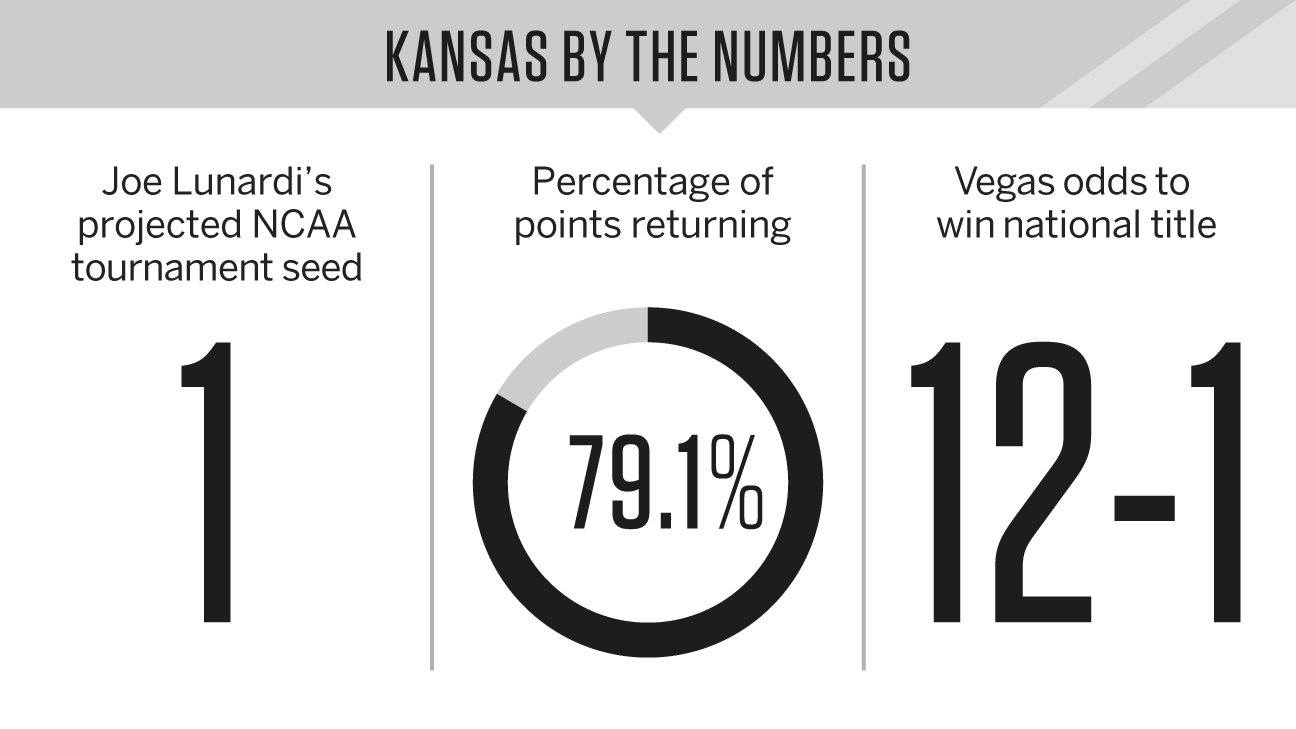 KANSAS BY THE NUMBERS

Joe Lunardi's projected NCAA tournament seed

1

Percentage of points returning

79.1%

Vegas odds to win national title

12-1