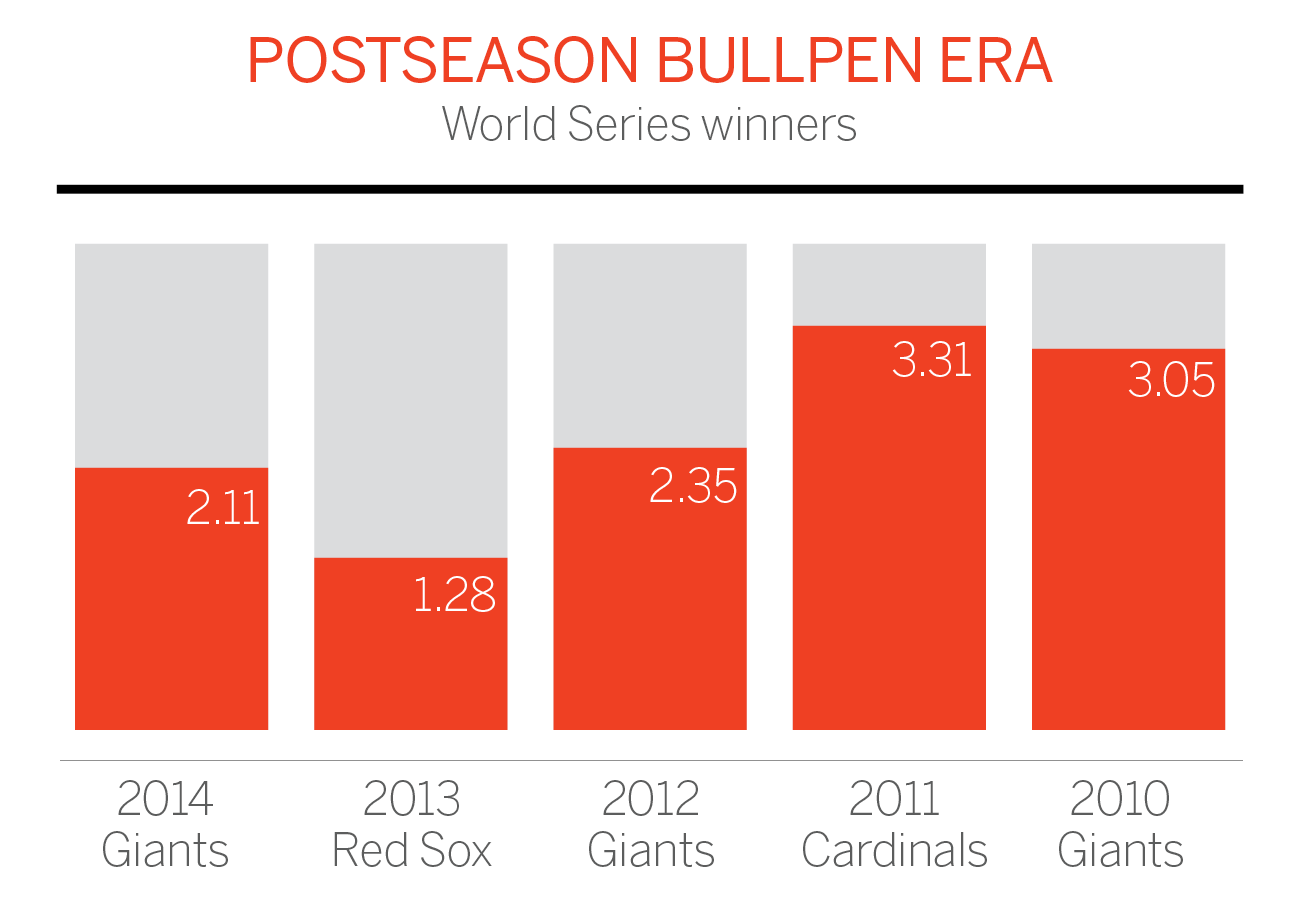 POSTSEASON BULLPEN ERA
World Series winners

2.11
1.28
2.35
3.31
3.05

2014 Giants
2013 Red Sox
2012 Giants
2011 Cardinals
2010 Giants