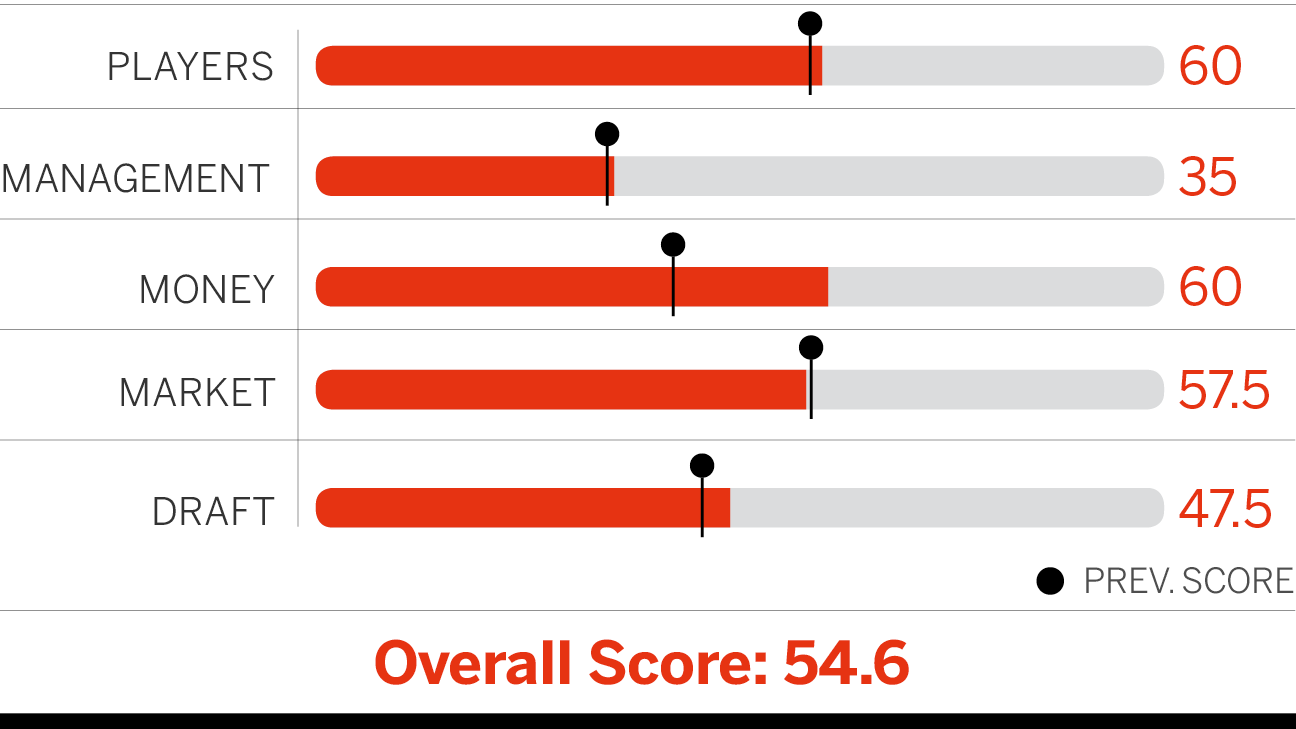 PLAYERS 60

MANAGEMENT 35

MONEY 60

MARKET 57.5

DRAFT 47.5

PREV. SCORE

Overall Score: 54.6