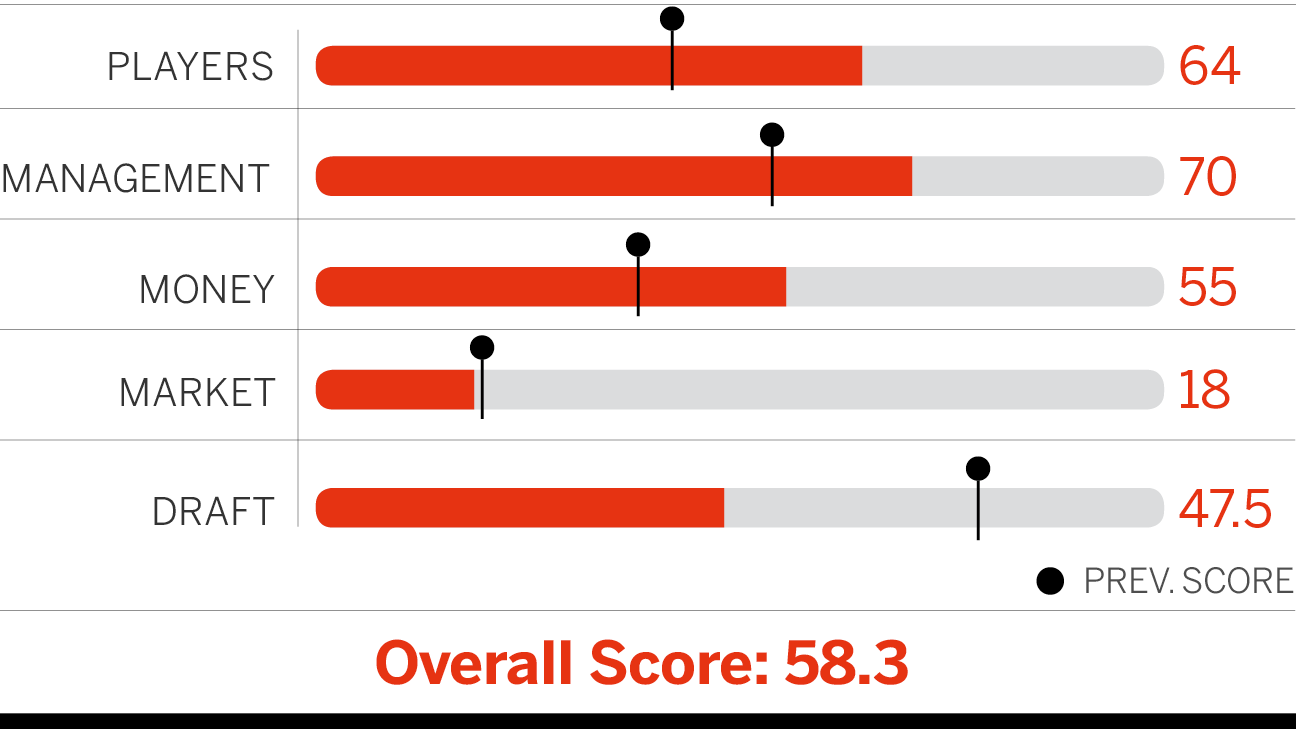 PLAYERS 64

MANAGEMENT 70

MONEY 55

MARKET 18

DRAFT 47.5

PREV. SCORE

Overall Score: 58.3