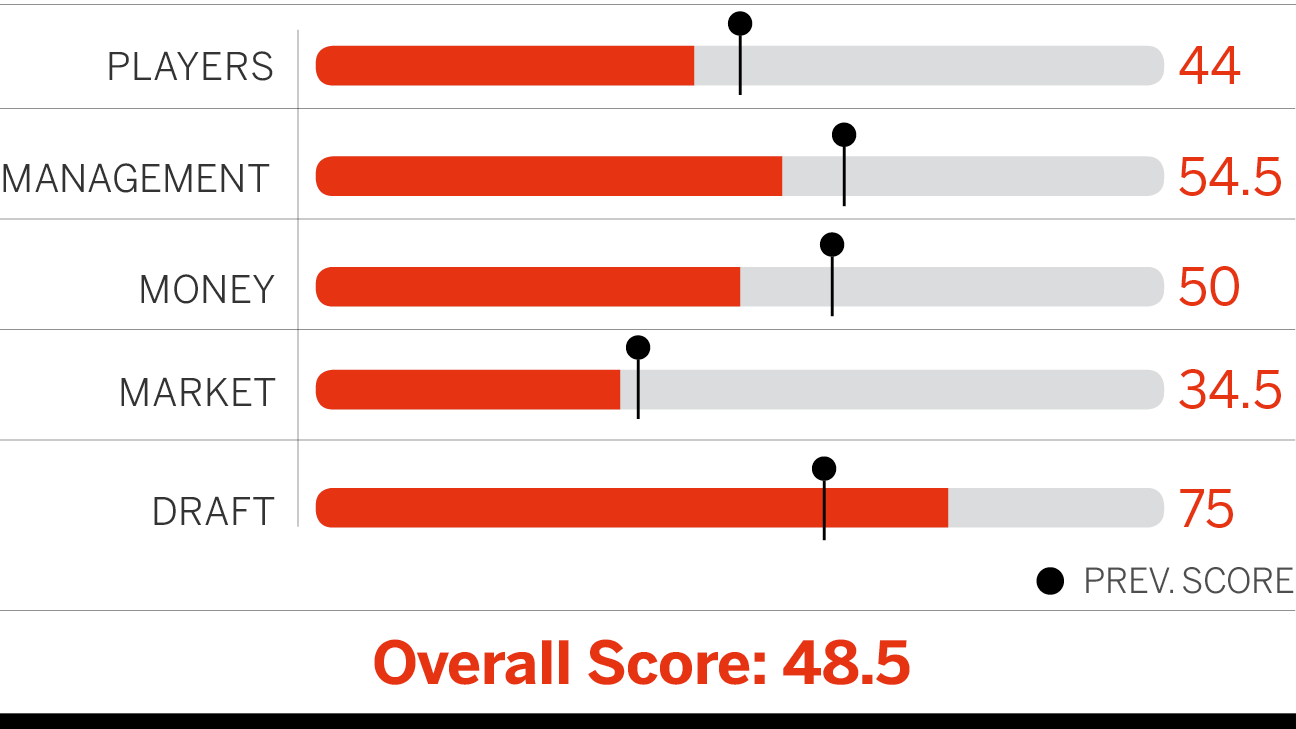 PLAYERS 44

MANAGEMENT 54.5

MONEY 50

MARKET 34.5

DRAFT 75

PREV. SCORE

Overall Score: 48.5