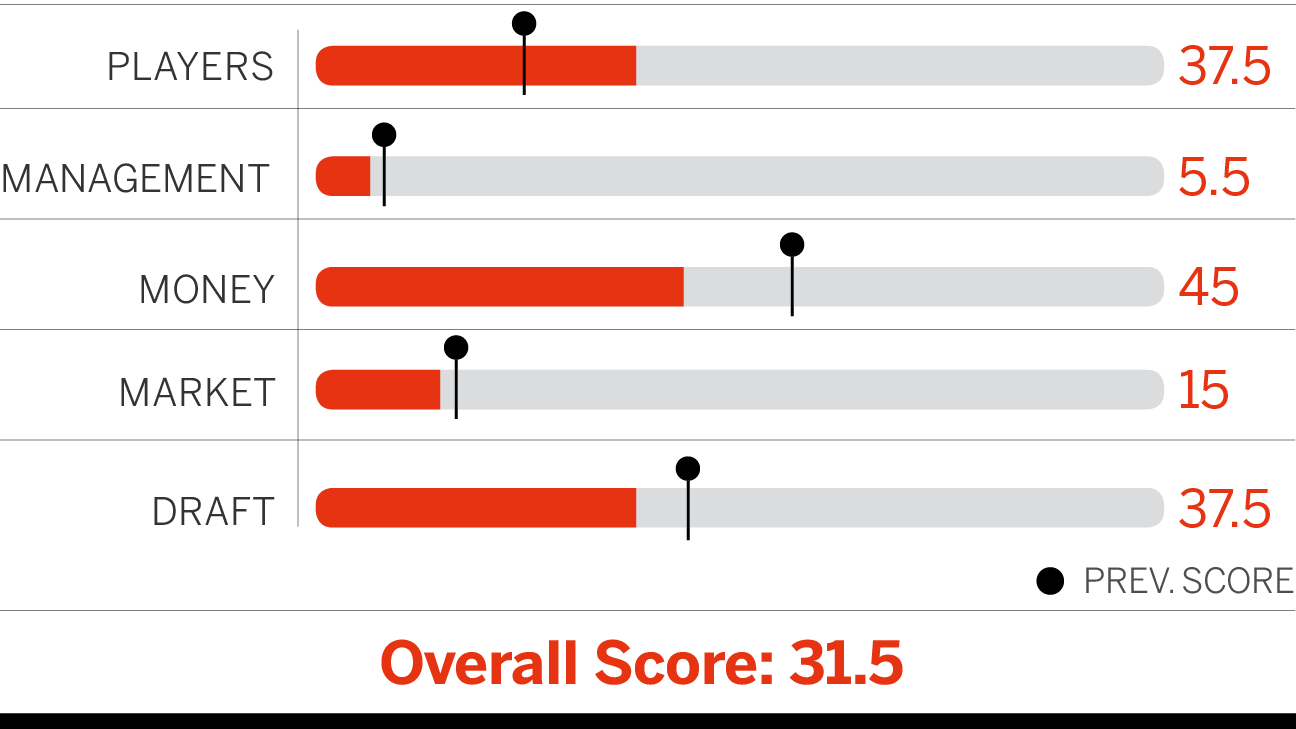 PLAYERS 37.5

MANAGEMENT 5.5

MONEY 45

MARKET 15

DRAFT 37.5

PREV. SCORE

Overall Score: 31.5