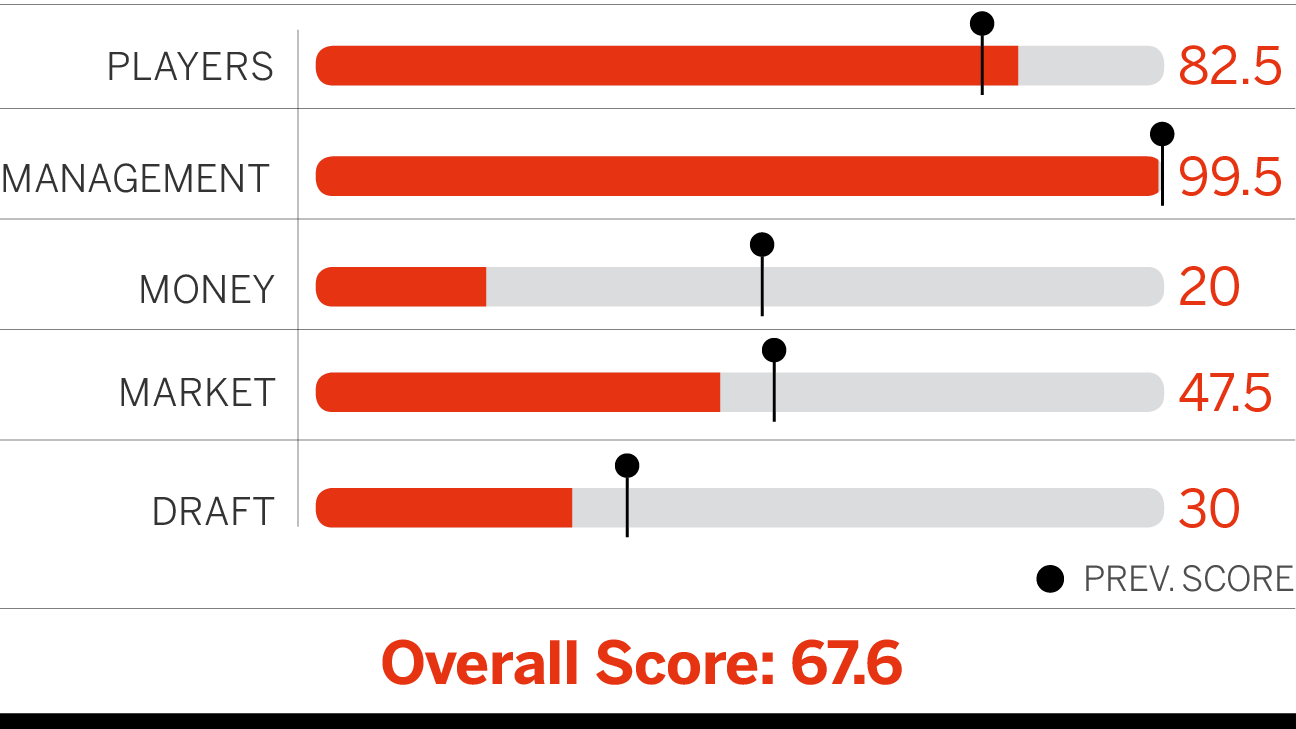 PLAYERS 82.5

MANAGEMENT 99.5

MONEY 20

MARKET 47.5

DRAFT 30

PREV. SCORE

Overall Score: 67.6