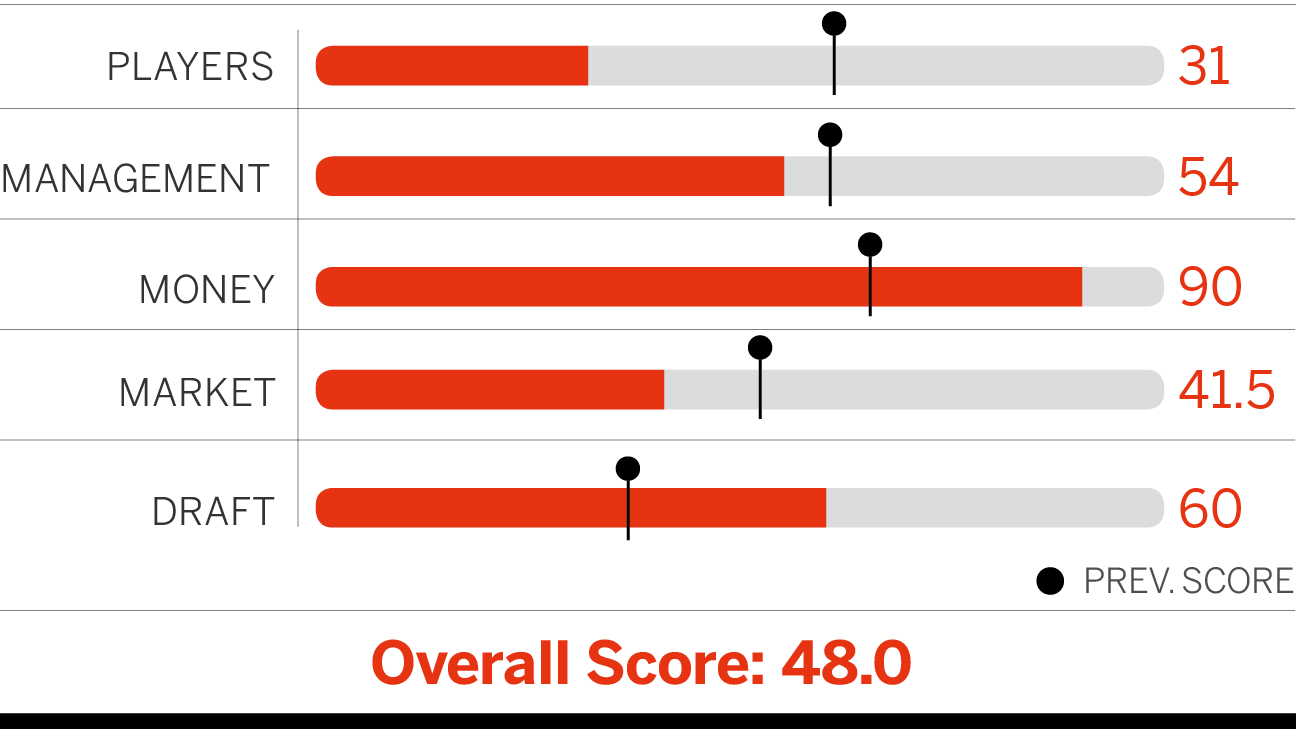 PLAYERS 31

MANAGEMENT 54

MONEY 90

MARKET 41.5

DRAFT 60

PREV. SCORE

Overall Score: 48.0