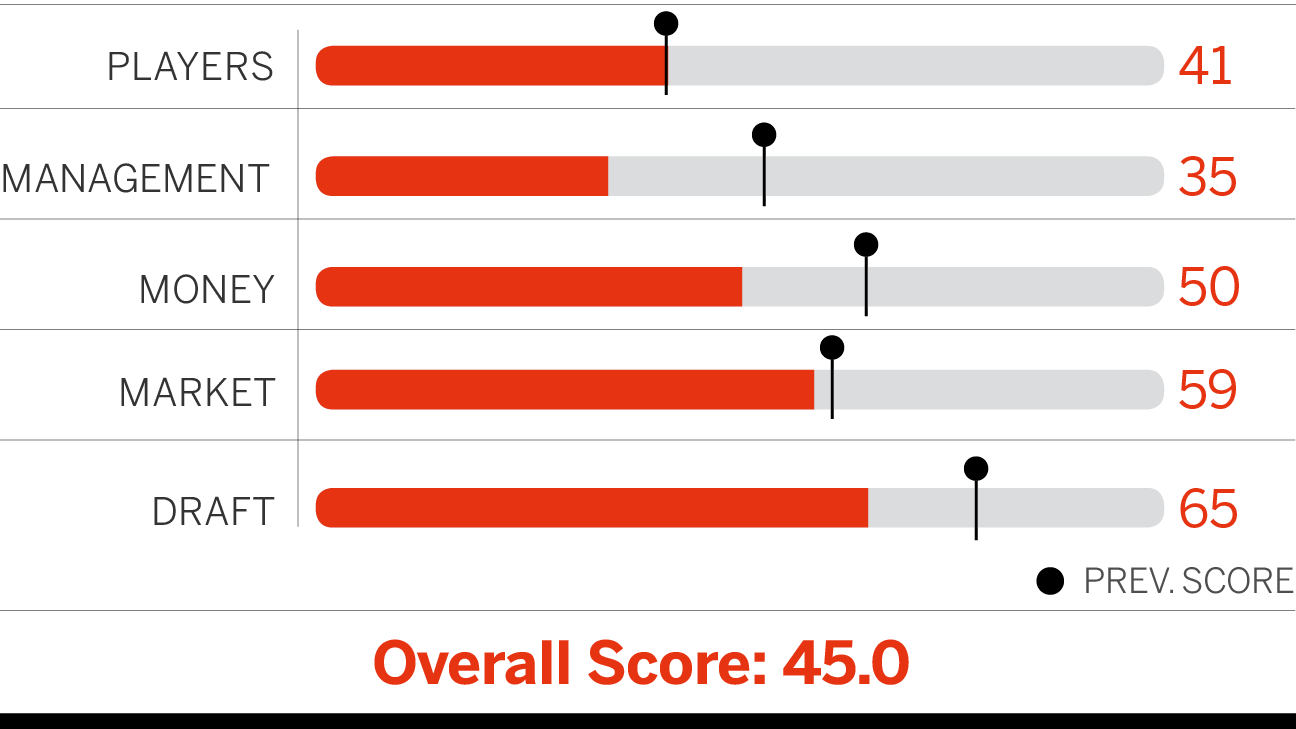 PLAYERS 41

MANAGEMENT 35

MONEY 50

MARKET 59

DRAFT 65

PREV. SCORE

Overall Score: 45.0