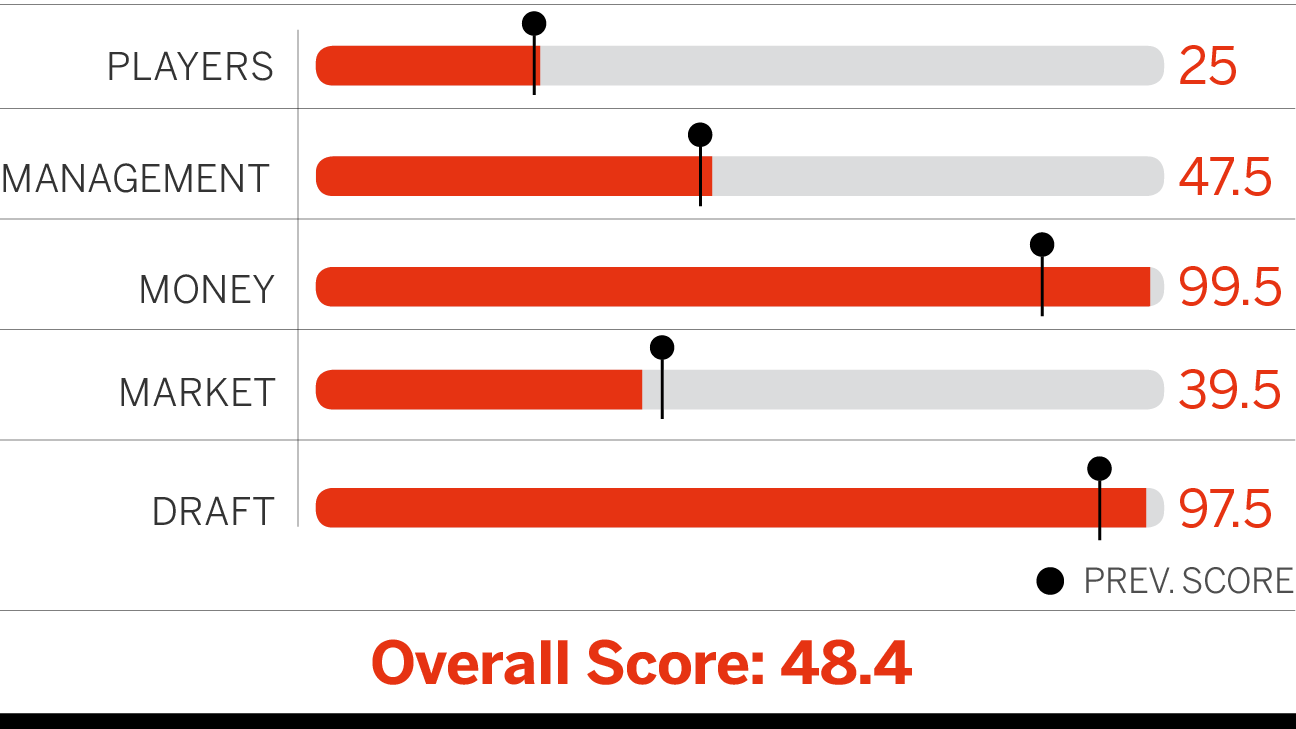 PLAYERS 25

MANAGEMENT 47.5

MONEY 99.5

MARKET 39.5

DRAFT 97.5

PREV. SCORE

Overall Score: 48.4