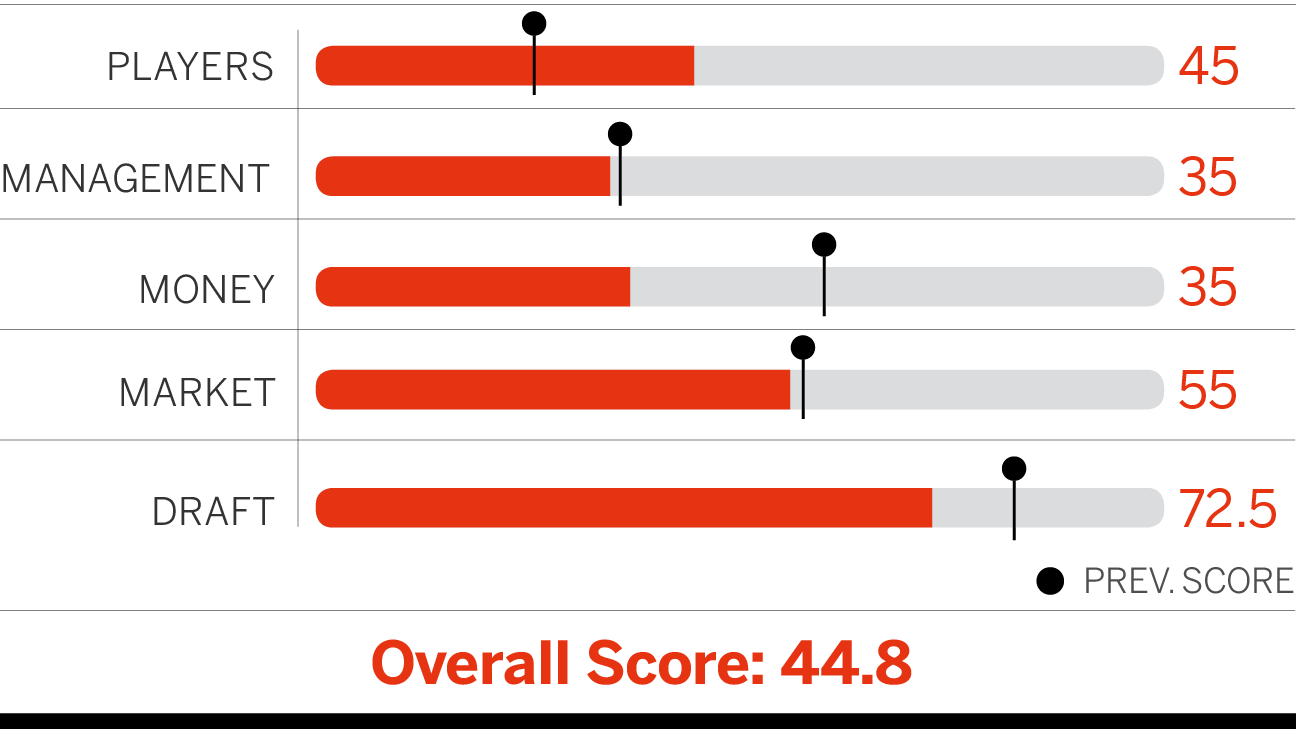 PLAYERS 45

MANAGEMENT 35

MONEY 35

MARKET 55

DRAFT 72.5

PREV. SCORE

Overall Score: 44.8