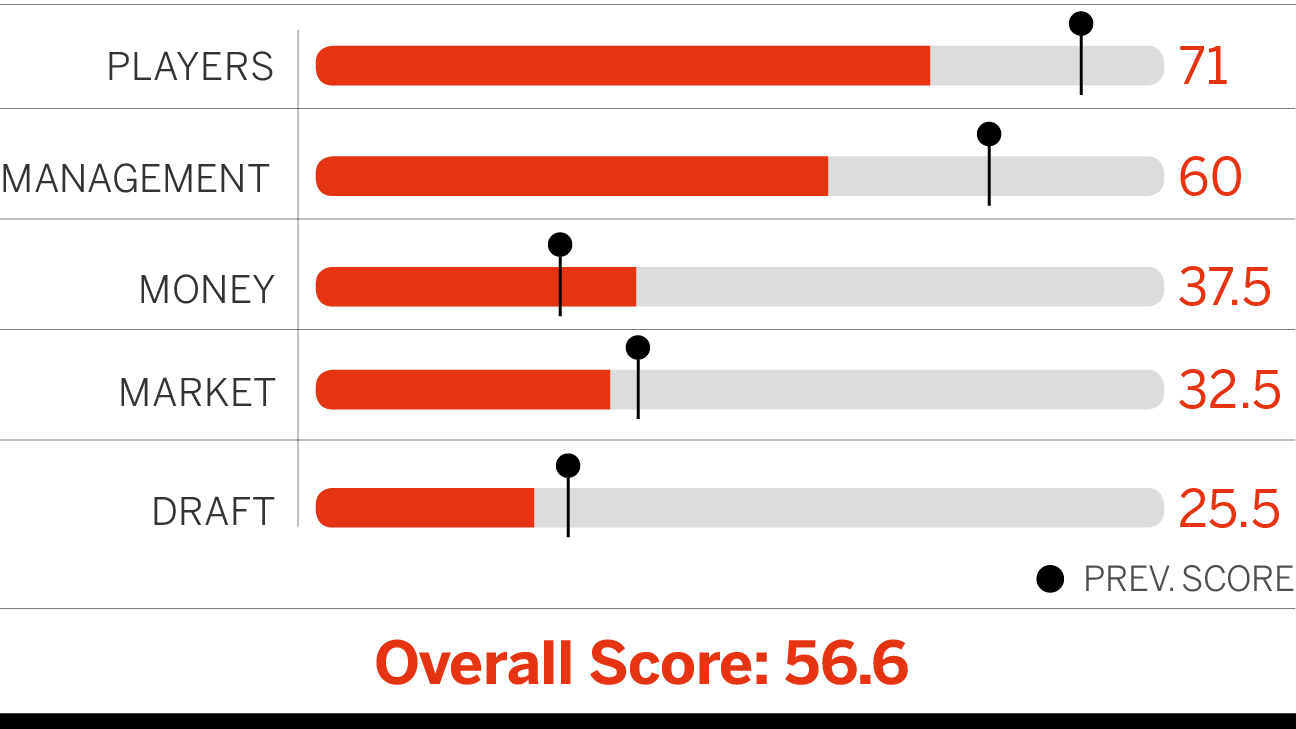 PLAYERS 71

MANAGEMENT 60

MONEY 37.5

MARKET 32.5

DRAFT 25.5

PREV. SCORE

Overall Score: 56.6