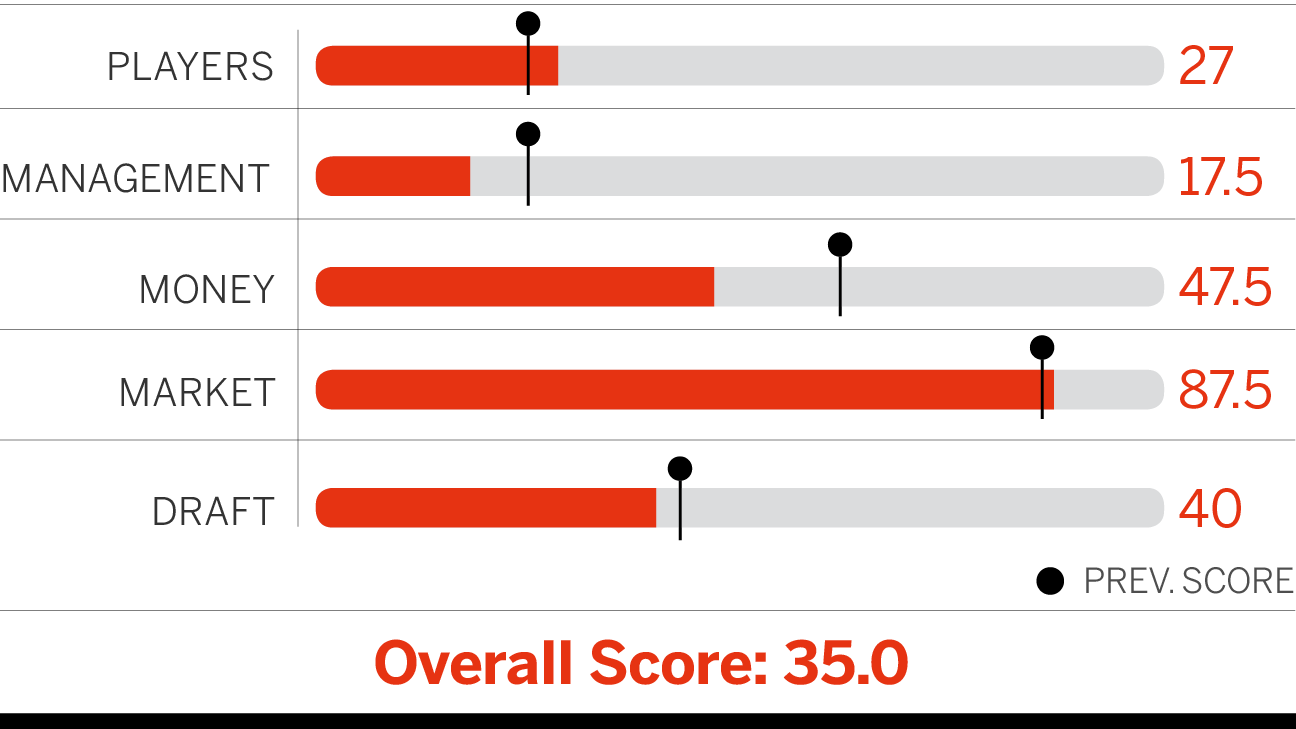 PLAYERS 27

MANAGEMENT 17.5

MONEY 47.5

MARKET 87.5

DRAFT 40

PREV. SCORE

Overall Score: 35.0