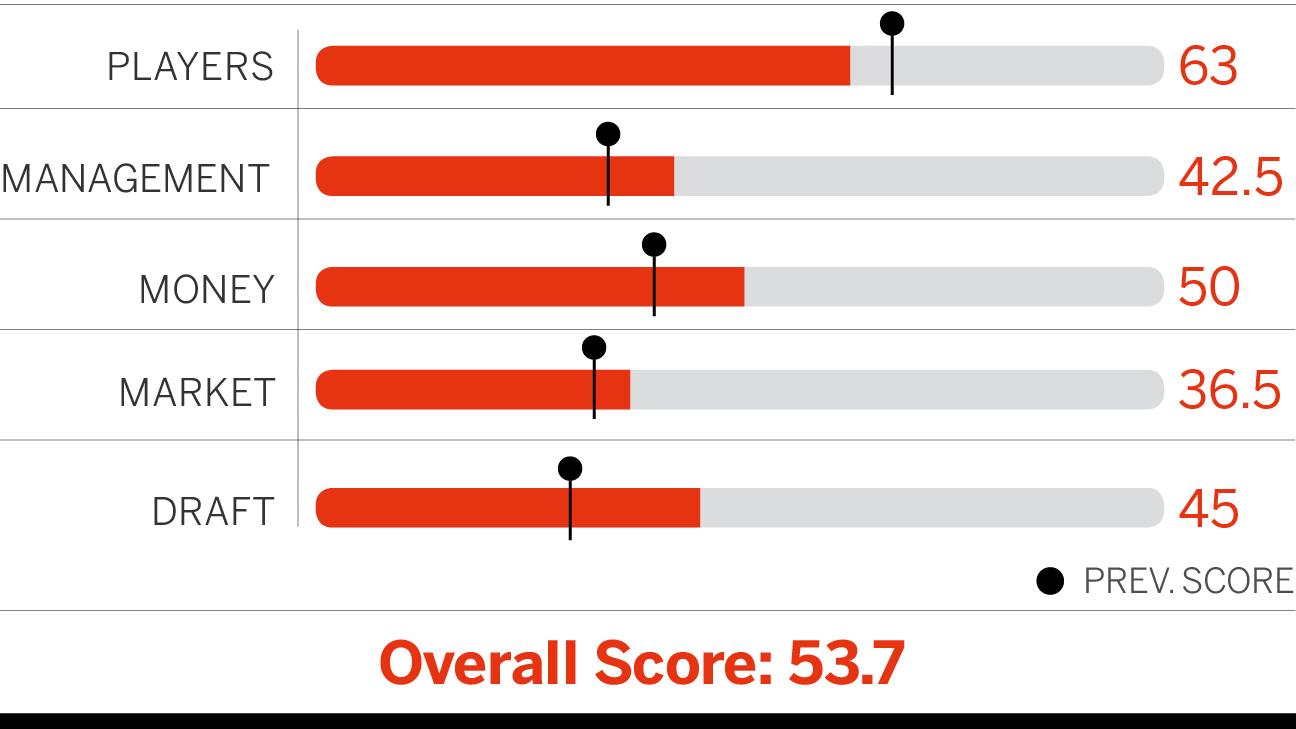 PLAYERS 63

MANAGEMENT 42.5

MONEY 50

MARKET 36.5

DRAFT 45

PREV. SCORE

Overall Score: 53.7