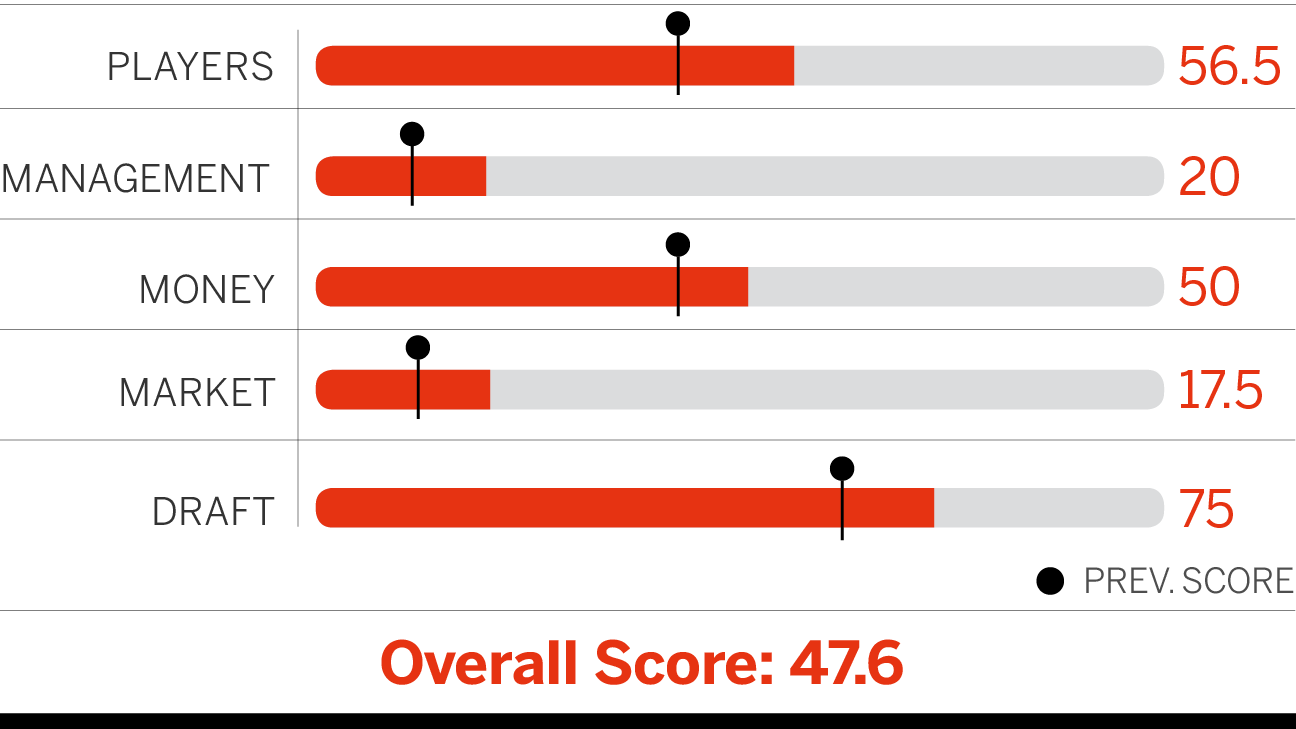 PLAYERS 56.5

MANAGEMENT 20

MONEY 50

MARKET 17.5

DRAFT 75

PREV. SCORE

Overall Score: 47.6