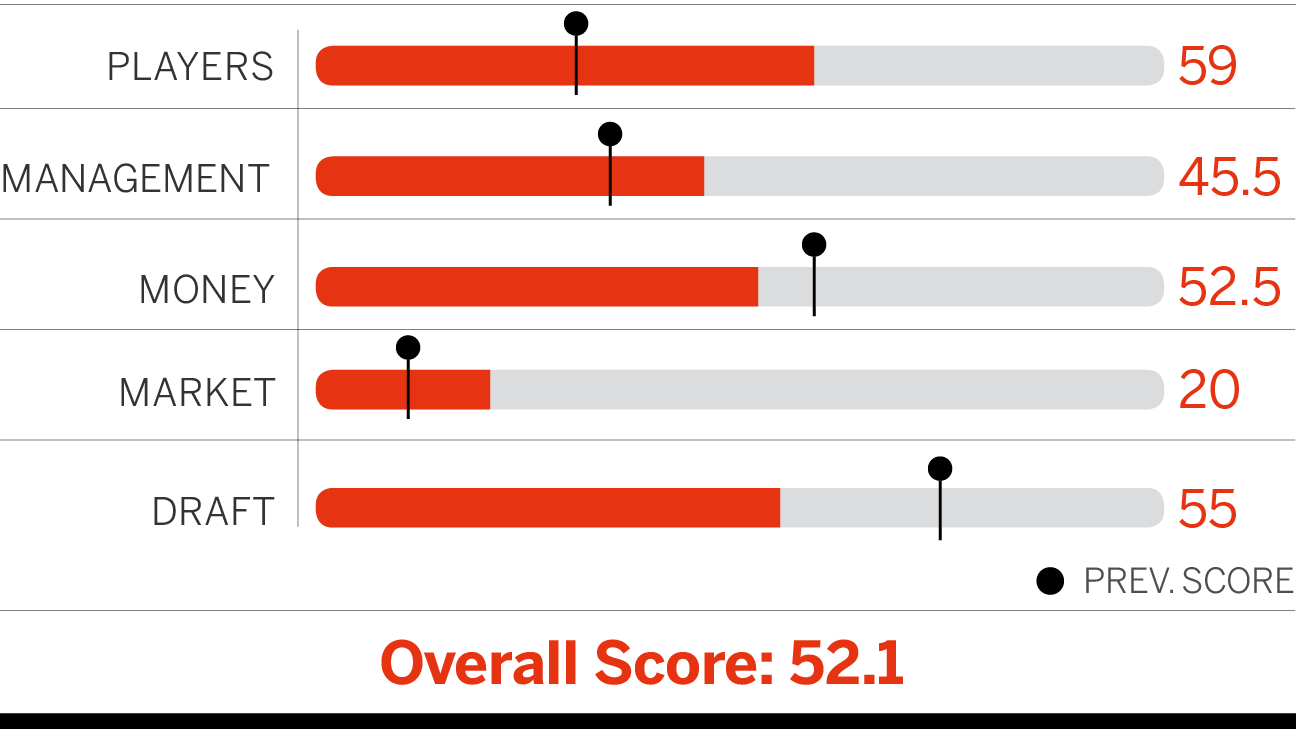 PLAYERS 59

MANAGEMENT 45.5

MONEY 52.5

MARKET 20

DRAFT 55

PREV. SCORE

Overall Score: 52.1