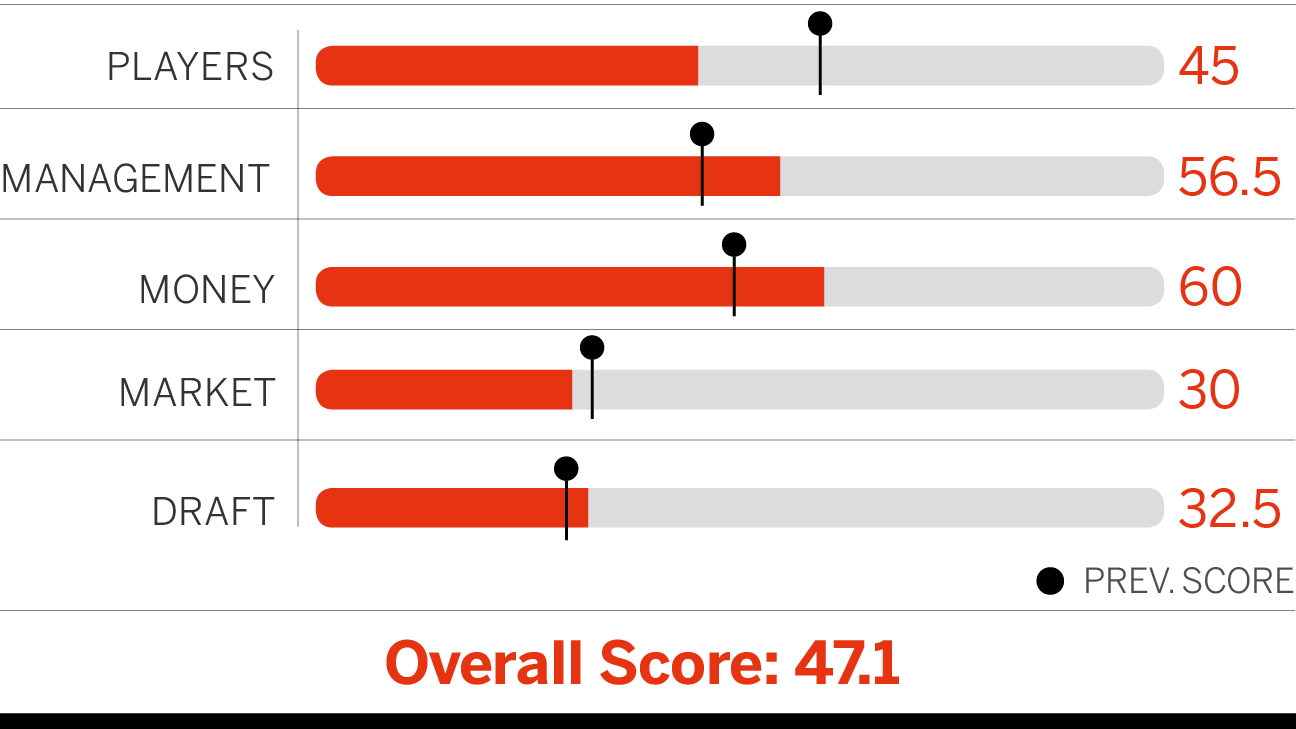 PLAYERS 45

MANAGEMENT 56.5

MONEY 60

MARKET 30

DRAFT 32.5

PREV. SCORE

Overall Score: 47.1