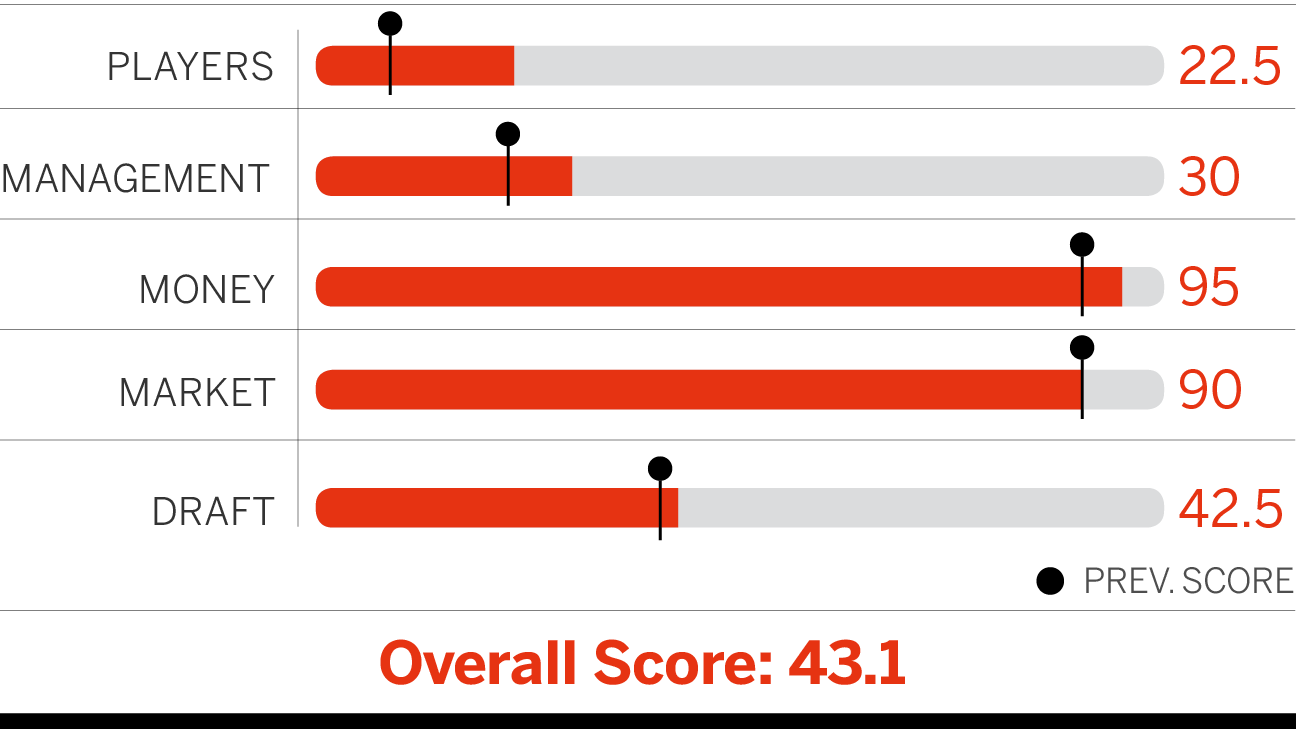 PLAYERS 22.5

MANAGEMENT 30

MONEY 95

MARKET 90

DRAFT 42.5

PREV. SCORE

Overall Score: 43.1