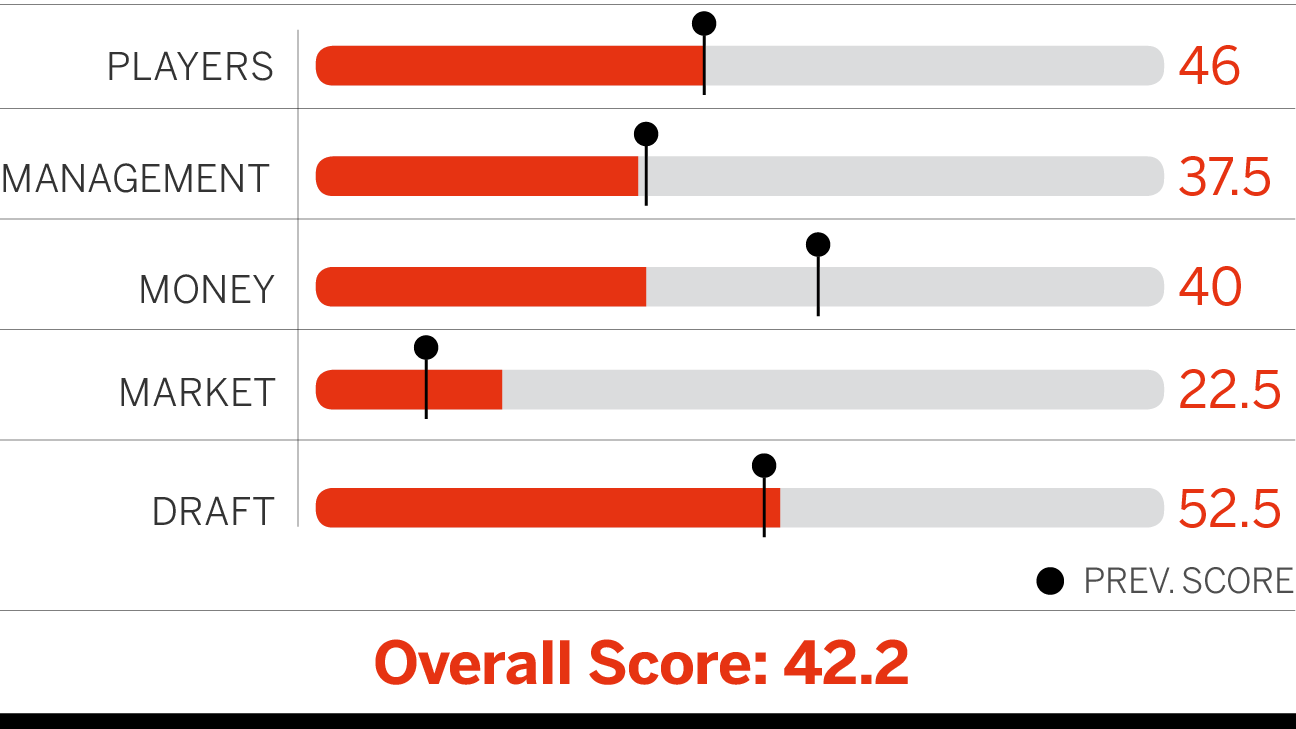 PLAYERS 46

MANAGEMENT 37.5

MONEY 40

MARKET 22.5

DRAFT 52.5

PREV. SCORE

Overall Score: 42.2