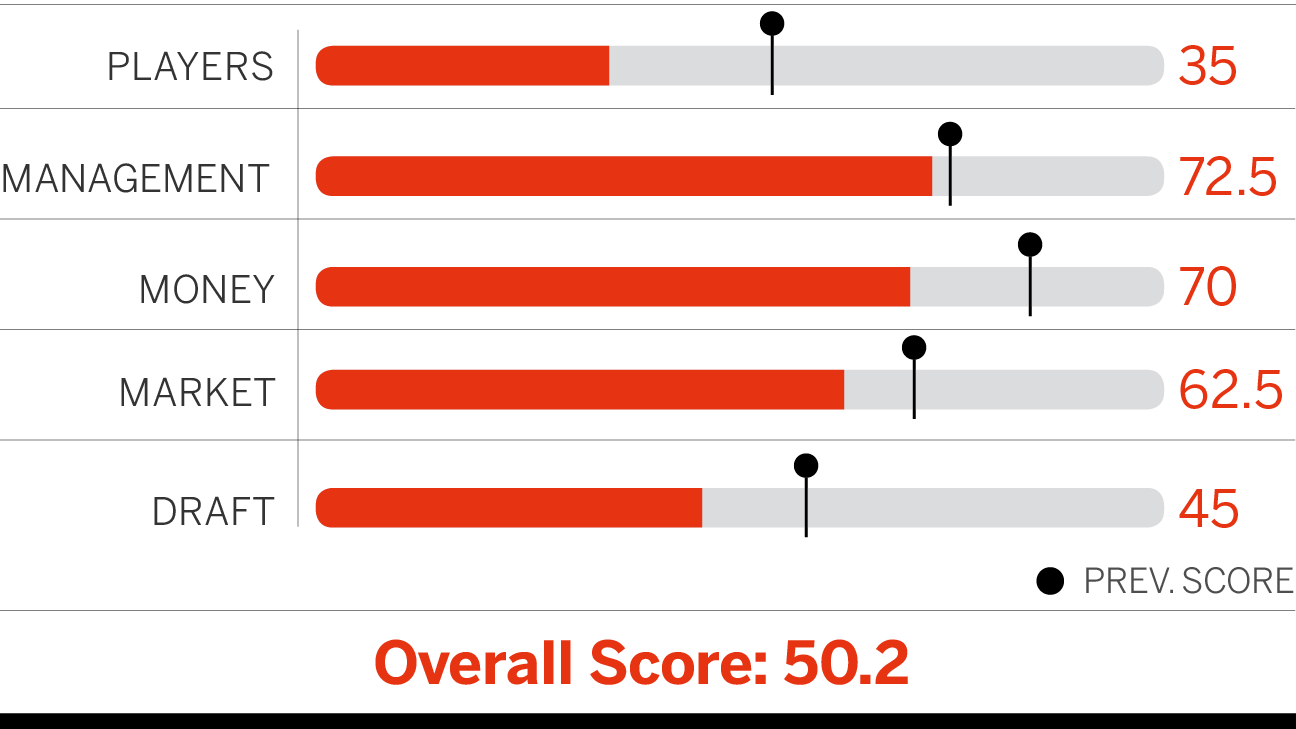 PLAYERS 35

MANAGEMENT 72.5

MONEY 70

MARKET 62.5

DRAFT 45

PREV. SCORE

Overall Score: 50.2