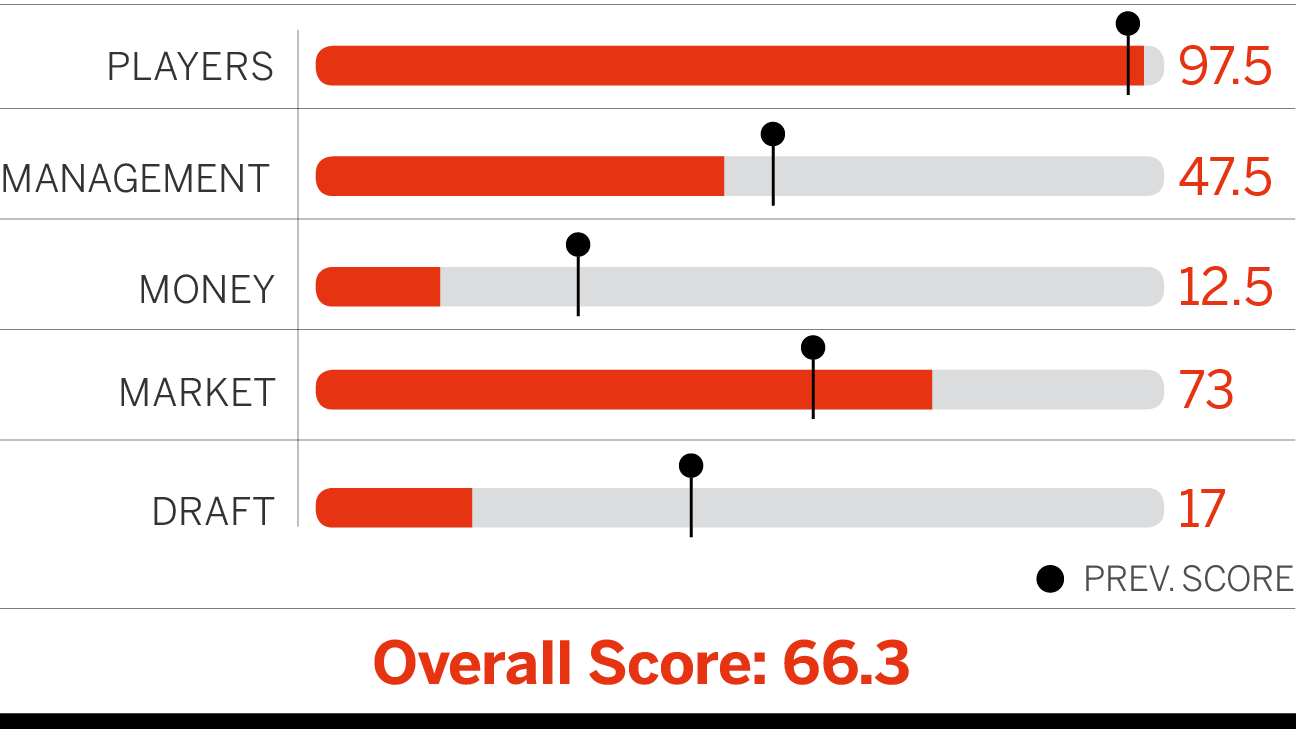 PLAYERS 97.5

MANAGEMENT 47.5

MONEY 12.5

MARKET 73

DRAFT 17

PREV. SCORE

Overall Score: 66.3