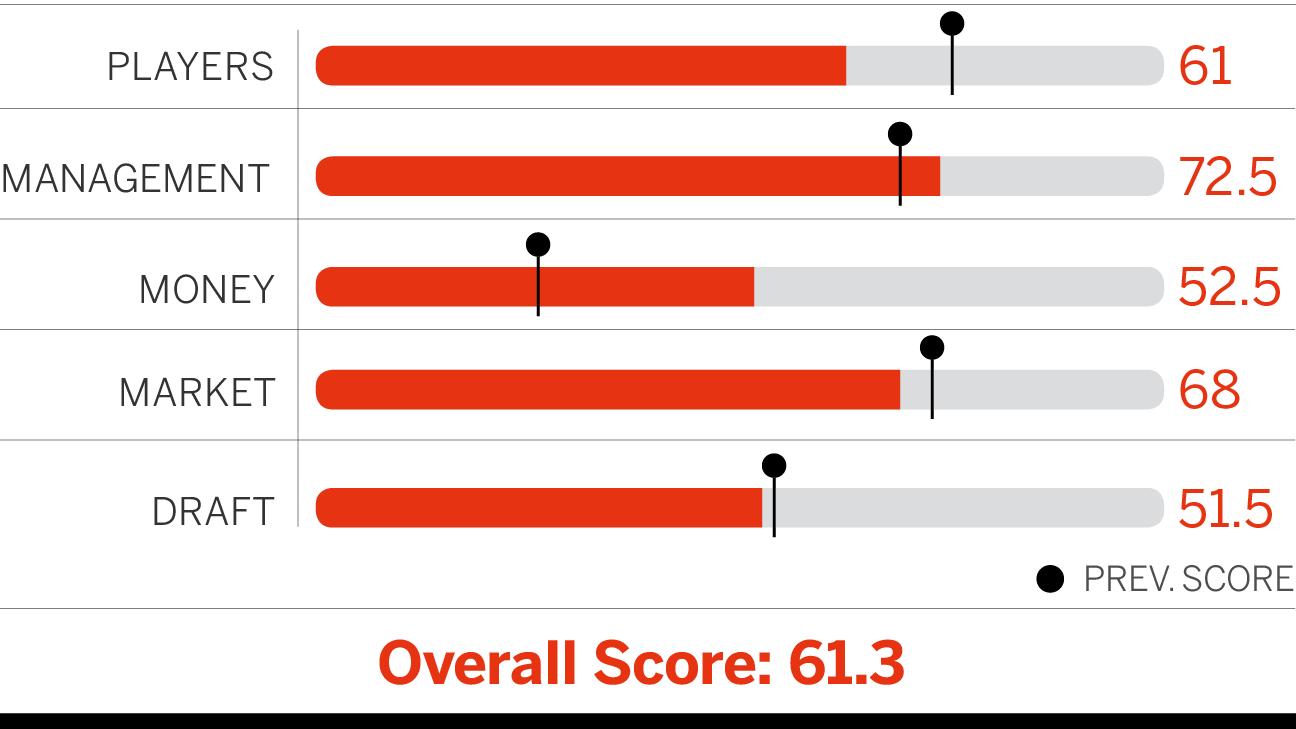 PLAYERS 61

MANAGEMENT 72.5

MONEY 52.5

MARKET 68

DRAFT 51.5

PREV. SCORE

Overall Score: 61.3