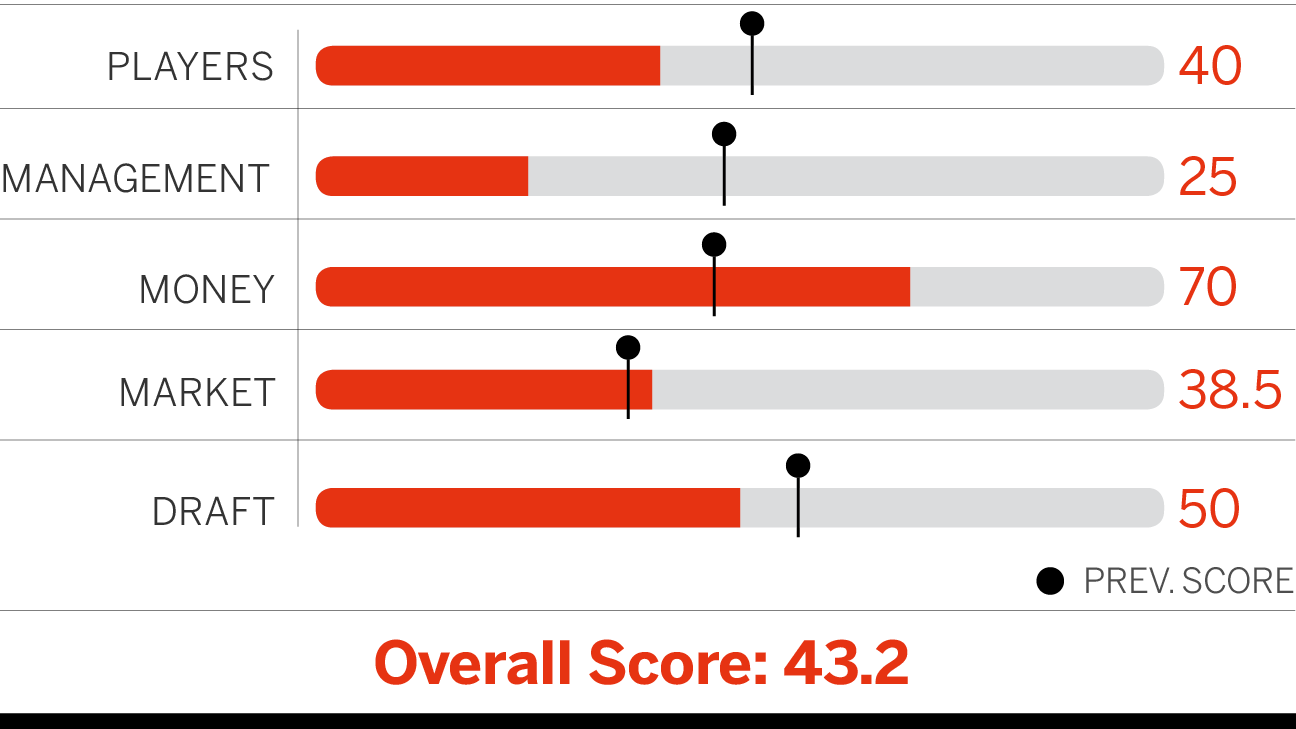 PLAYERS 40

MANAGEMENT 25

MONEY 70

MARKET 38.5

DRAFT 50

PREV. SCORE

Overall Score: 43.2