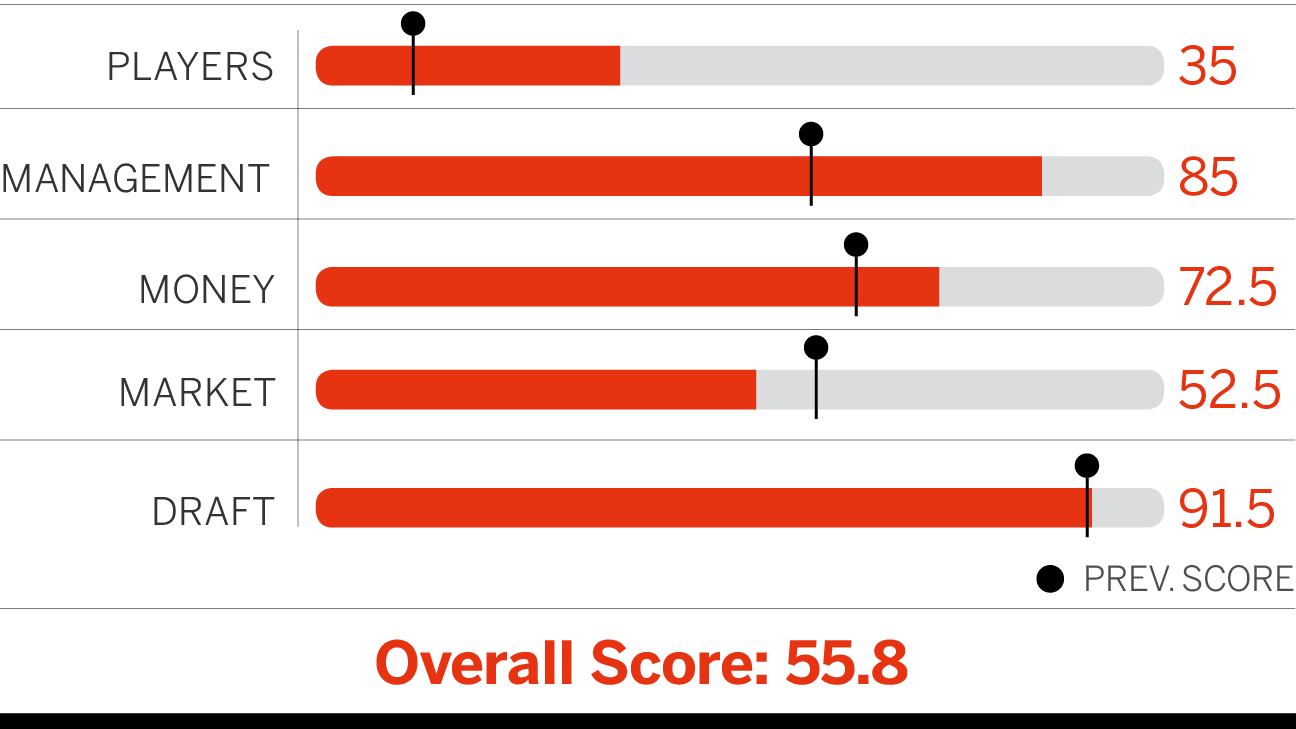 PLAYERS 35

MANAGEMENT 85

MONEY 72.5

MARKET 52.5

DRAFT 91.5

PREV. SCORE

Overall Score: 55.8