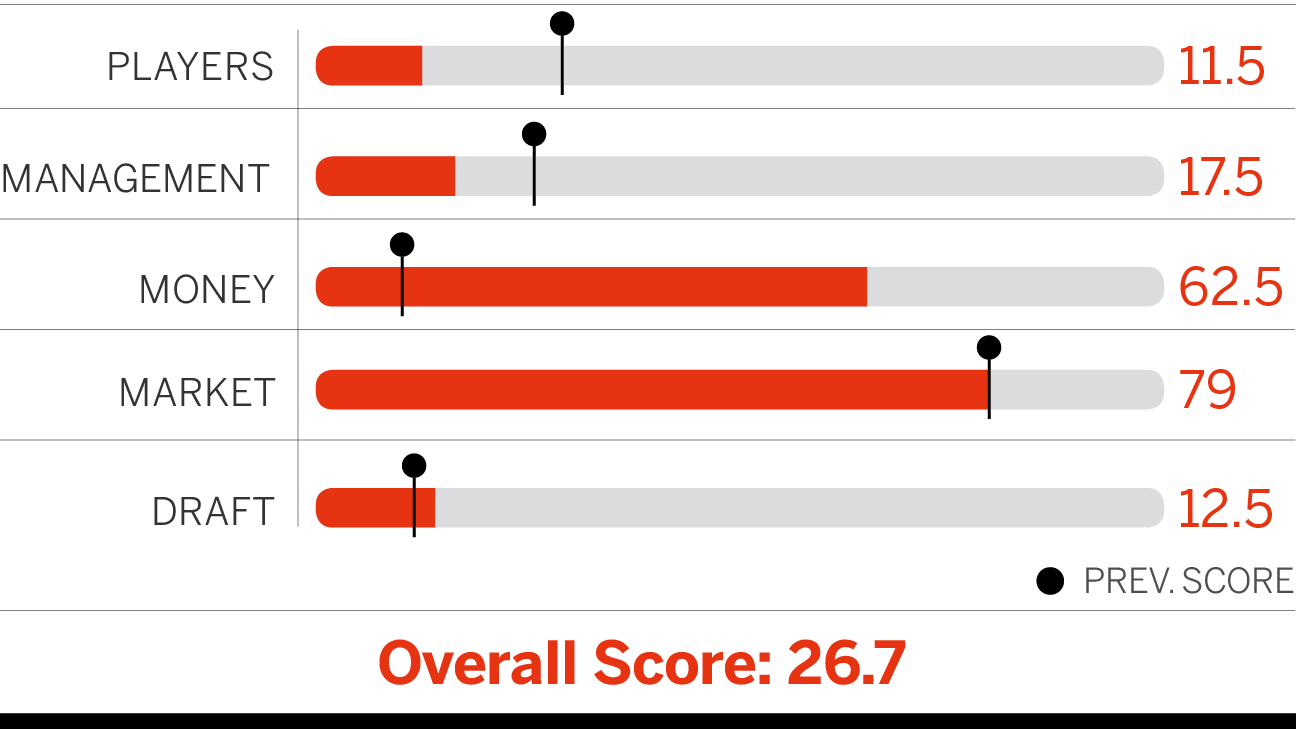 PLAYERS 11.5

MANAGEMENT 17.5

MONEY 62.5

MARKET 79

DRAFT 12.5

PREV. SCORE

Overall Score: 26.7