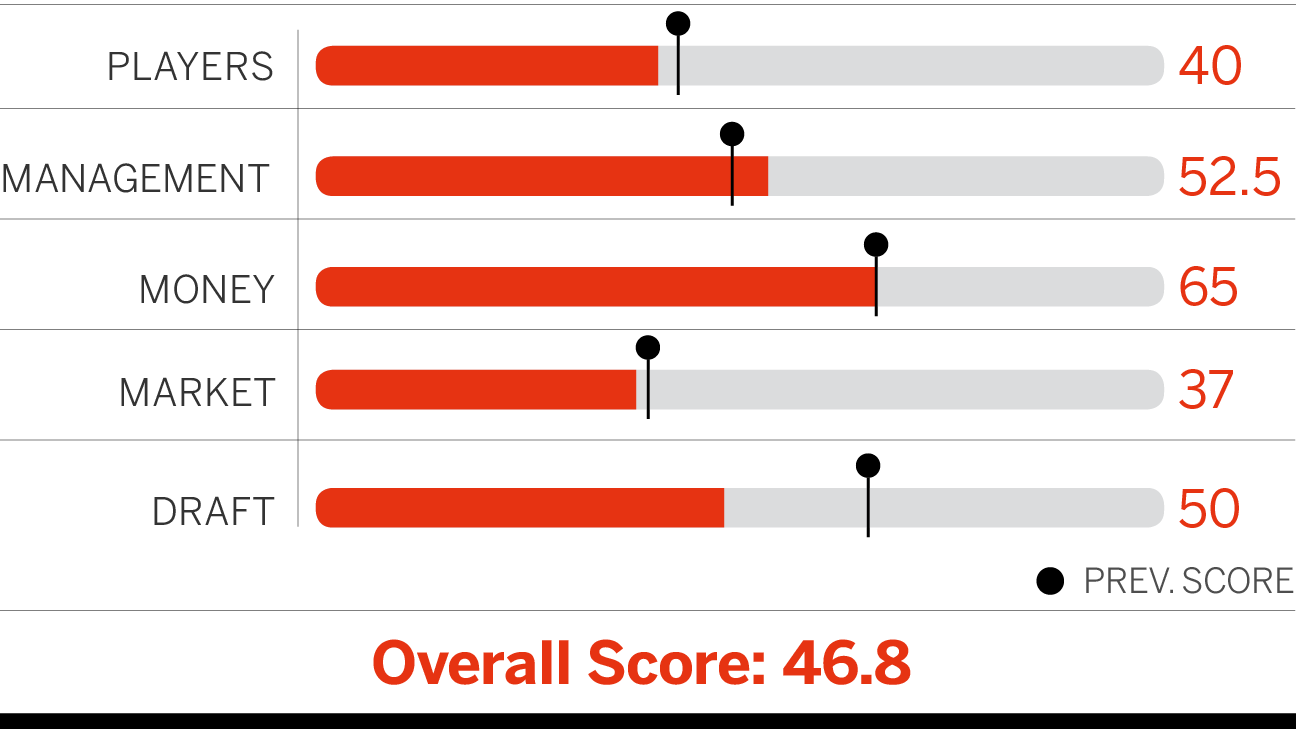 PLAYERS 40

MANAGEMENT 52.5

MONEY 65

MARKET 37

DRAFT 50

PREV. SCORE

Overall Score: 46.8