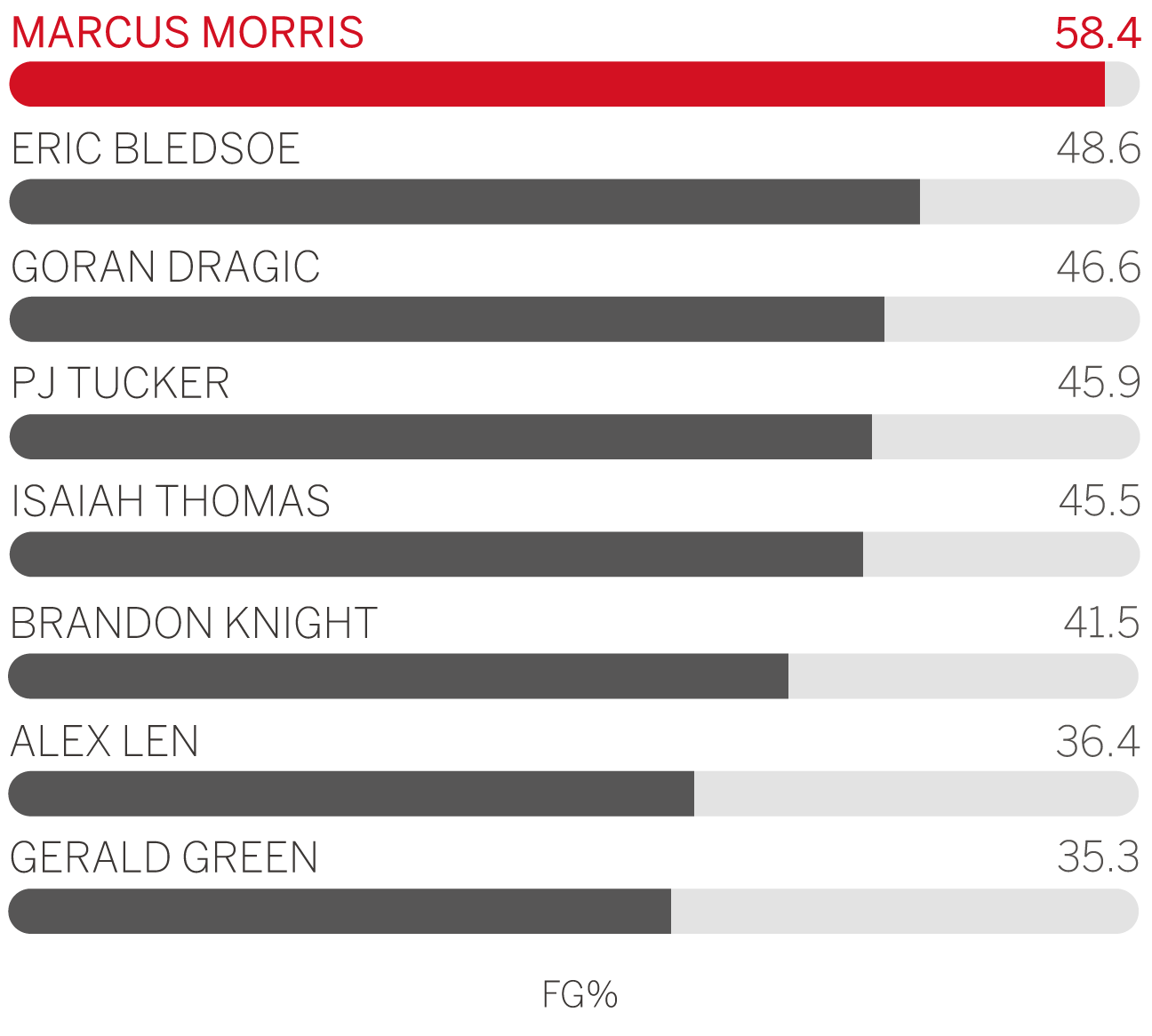 MARCUS MORRIS 58.4

ERIC BLEDSOE 48.6

GORAN DRAGIC 46.6

PJ TUCKER 45.9

ISAIAH THOMAS 45.5

BRANDON KNIGHT 41.5

ALEX LEN 36.4

GERALD GREEN 35.3

FG%