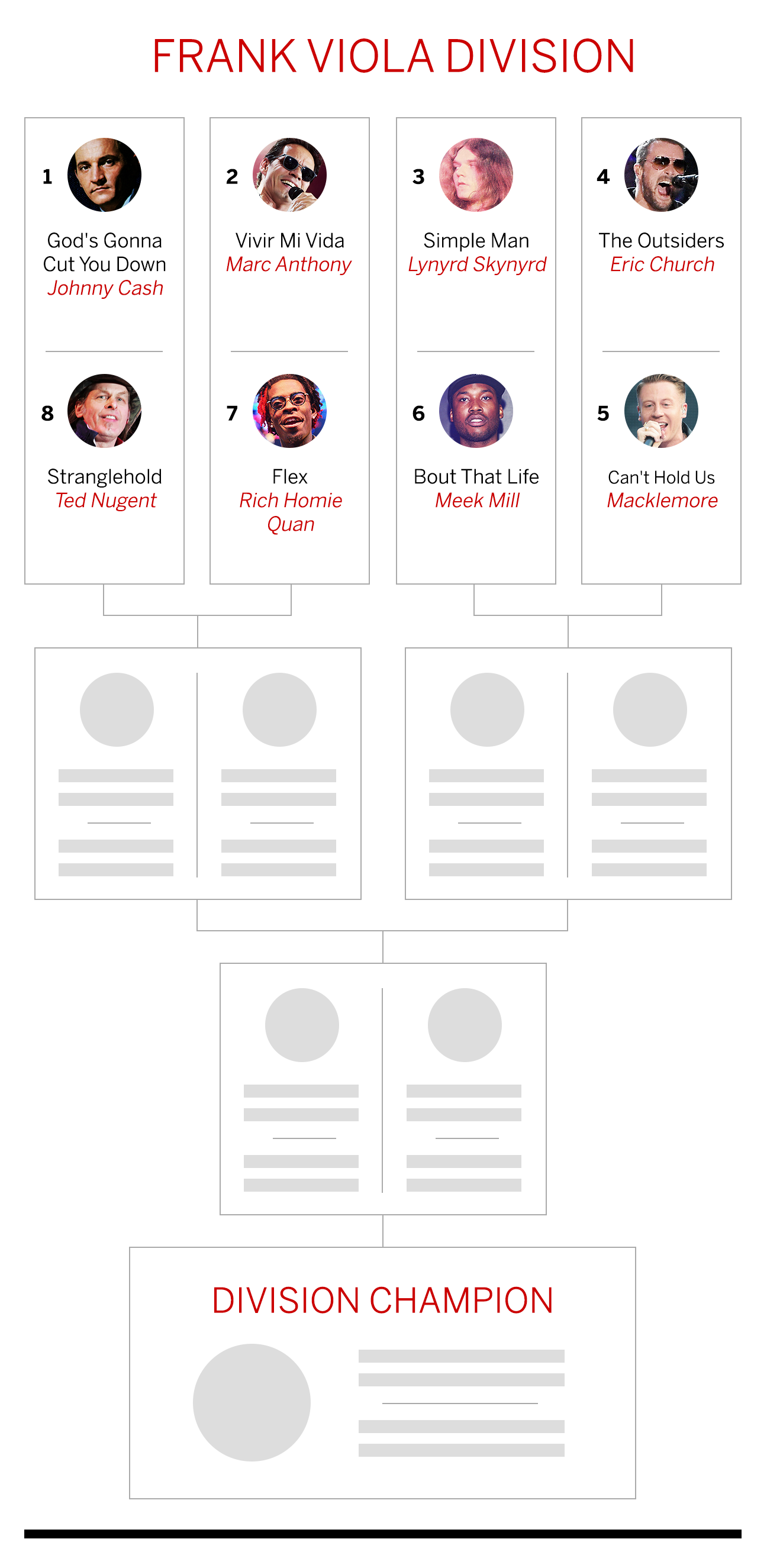 FRANK VIOLA DIVISION

1
God's Gonna Cut You Down
Johnny Cash

8
Stranglehold
Ted Nugent

2
Vivir Mi Vida
Marc Anthony

7
Flex
Rich Homie Quan

3
Simple Man
Lynyrd Skynyrd

6
Bout That Life
Meek Mill

4
The Outsiders
Eric Church

5
Can't Hold Us
Macklemore

DIVISION CHAMPION