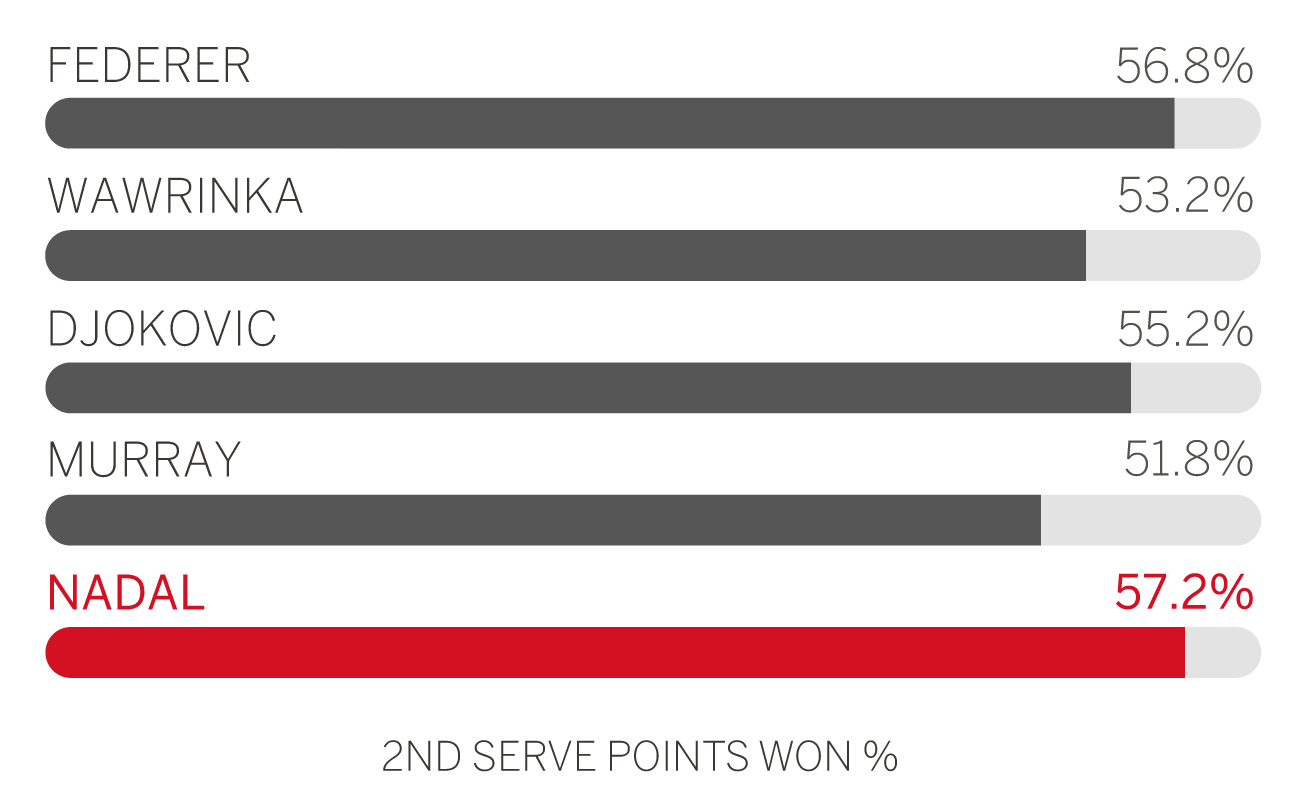 FEDERER 56.8%

WAWRINKA 53.2%

DJOKOVIC 55.2%

MURRAY 51.8%

NADAL 57.2%

2ND SERVE POINTS WON %