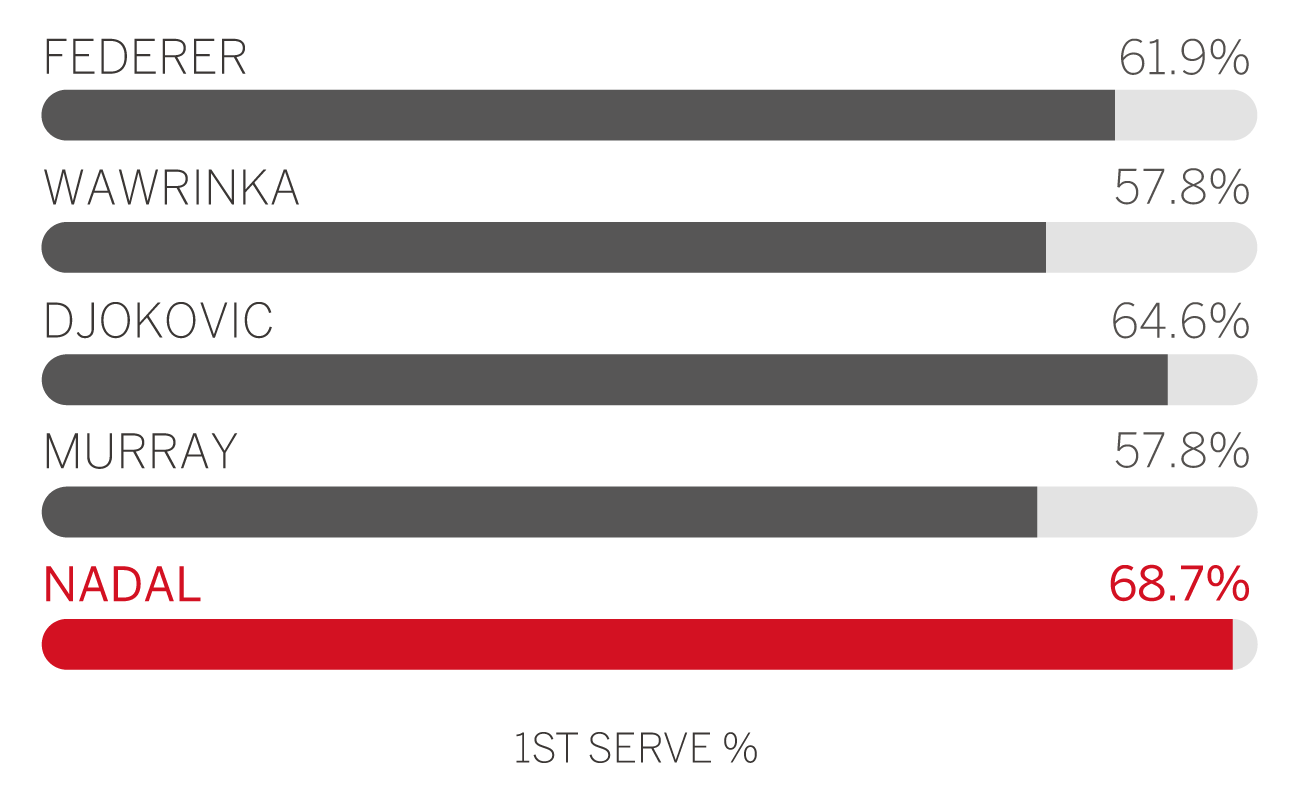 FEDERER 61.9%

WAWRINKA 57.8%

DJOKOVIC 64.6%

MURRAY 57.8%

NADAL 68.7%

1ST SERVE %