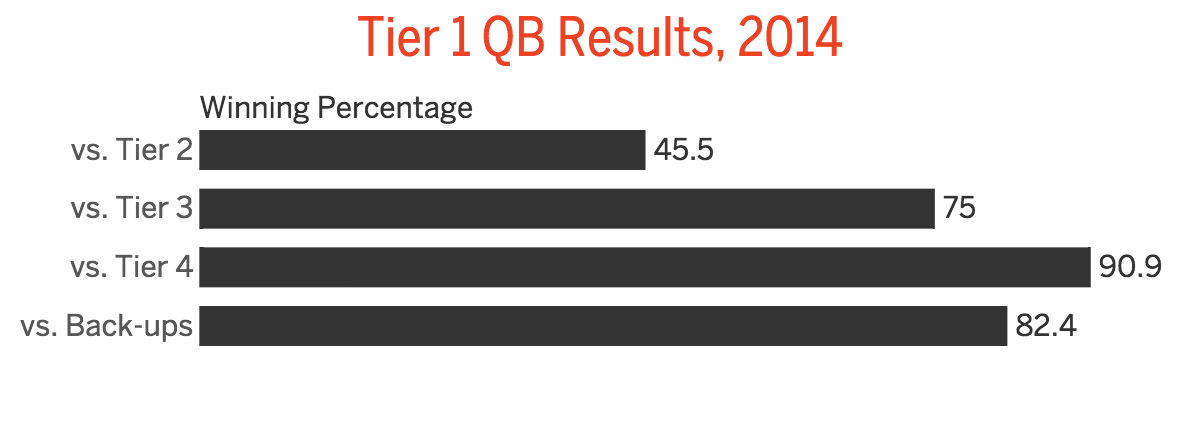 Tier 1 QB Results, 2014

Winning Percentage

vs. Tier 2 45.5
vs. Tier 3 75
vs. Tier 4 90.9
vs. Back-ups 82.4