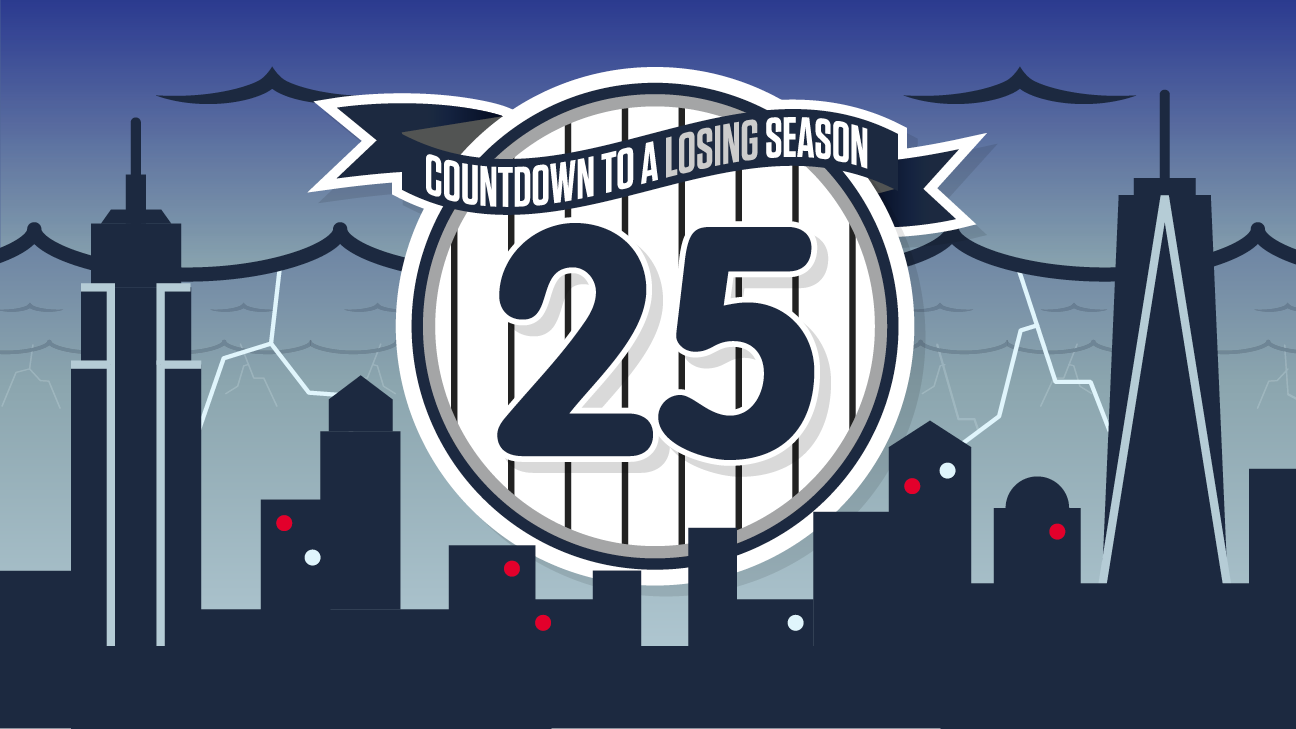 COUNTDOWN TO A LOSING SEASON

25