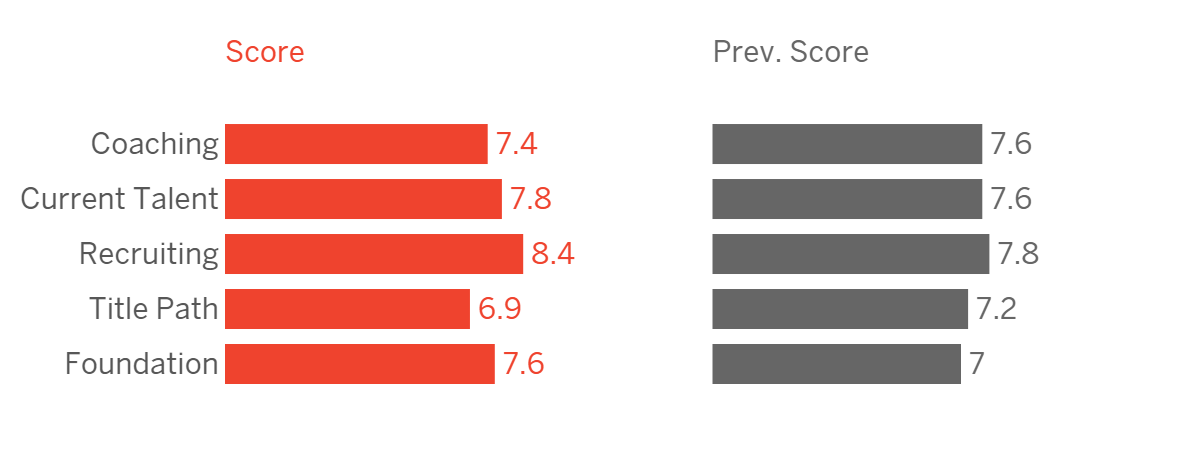 |  | Score | Prev. Score |
|---|---|---|
| Coaching | 7.4 | 7.6 |
| Current Talent | 7.8 | 7.6 |
| Recruiting | 8.4 | 7.8 |
| Title Path | 6.9 | 7.2 |
| Foundation | 7.6 | 7 |