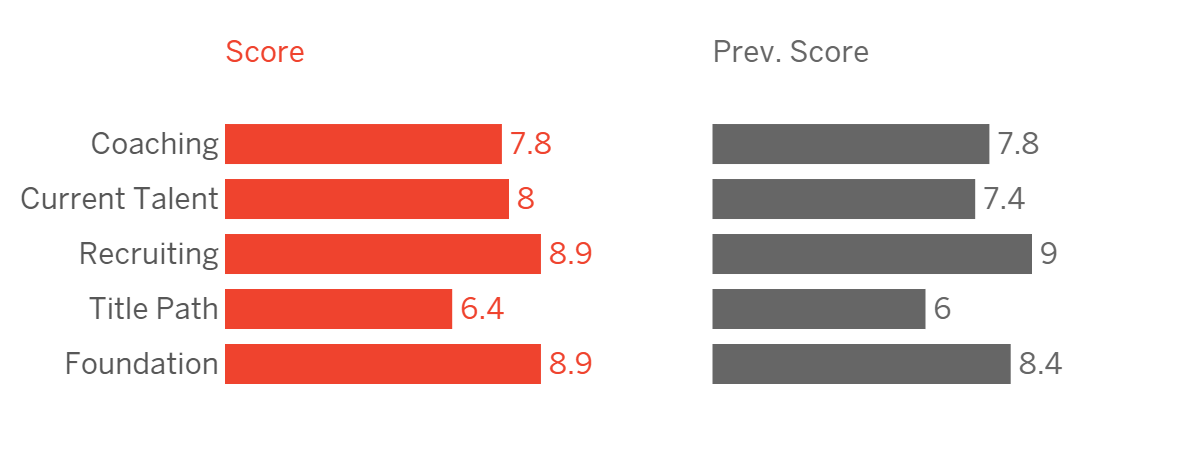 | | Score | Prev. Score |
|---|---|---|
| Coaching | 7.8 | 7.8 |
| Current Talent | 8 | 7.4 |
| Recruiting | 8.9 | 9 |
| Title Path | 6.4 | 6 |
| Foundation | 8.9 | 8.4 |