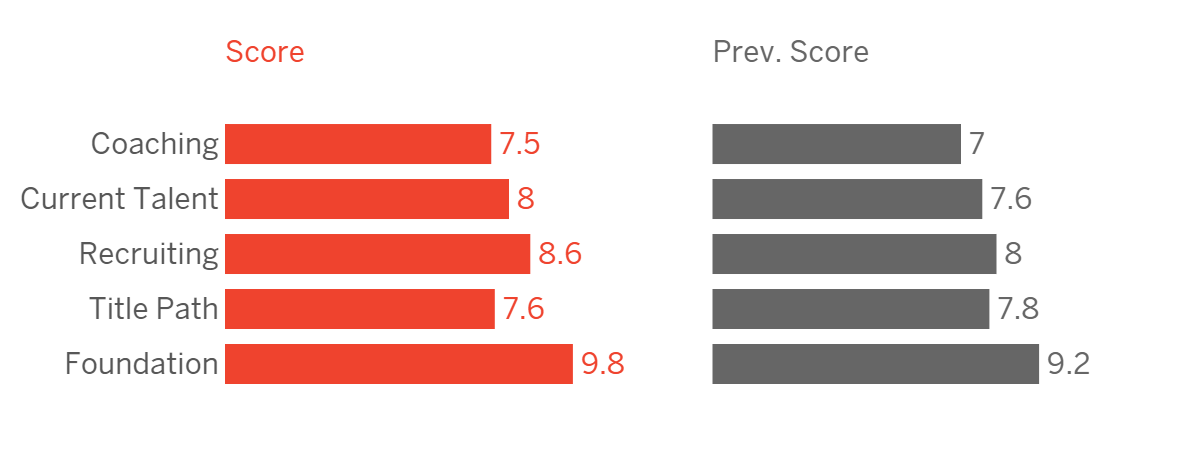 |  | Score | Prev. Score |
|---|---|---|
| Coaching | 7.5 | 7 |
| Current Talent | 8 | 7.6 |
| Recruiting | 8.6 | 8 |
| Title Path | 7.6 | 7.8 |
| Foundation | 9.8 | 9.2 |