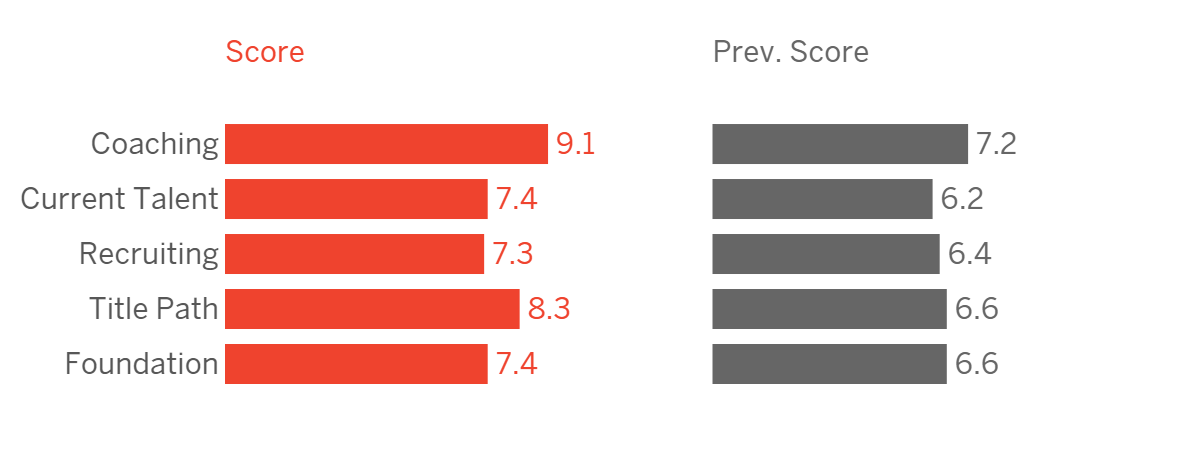 |  | Score | Prev. Score |
|---|---|---|
| Coaching | 9.1 | 7.2 |
| Current Talent | 7.4 | 6.2 |
| Recruiting | 7.3 | 6.4 |
| Title Path | 8.3 | 6.6 |
| Foundation | 7.4 | 6.6 |