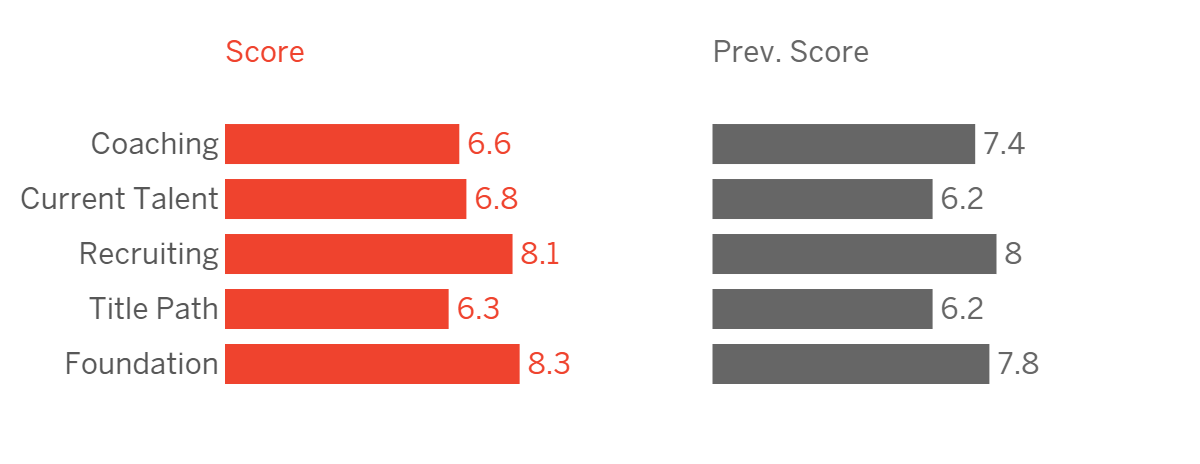 |  | Score | Prev. Score |
|---|---|---|
| Coaching | 6.6 | 7.4 |
| Current Talent | 6.8 | 6.2 |
| Recruiting | 8.1 | 8 |
| Title Path | 6.3 | 6.2 |
| Foundation | 8.3 | 7.8 |