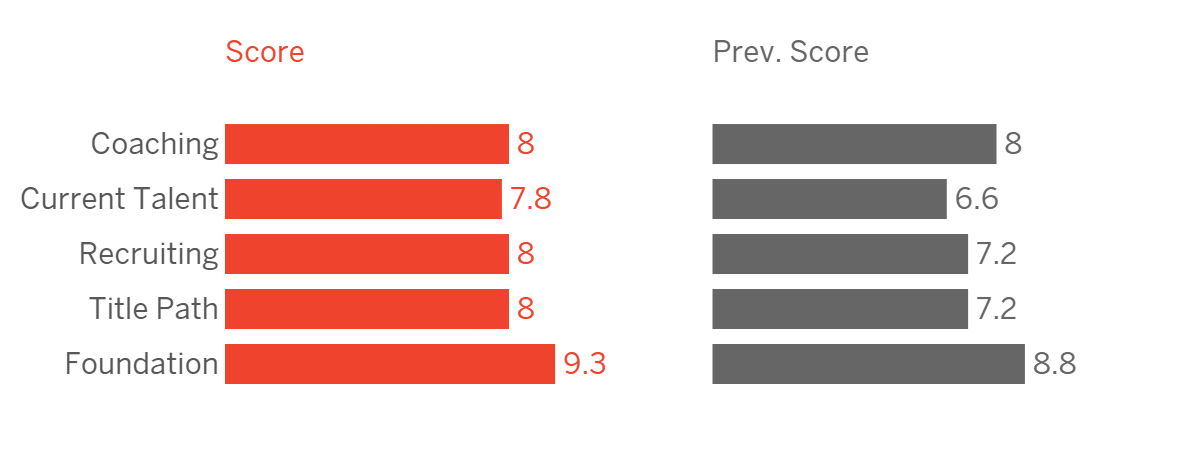 | | Score | Prev. Score |
|---|---|---|
| Coaching | 8 | 8 |
| Current Talent | 7.8 | 6.6 |
| Recruiting | 8 | 7.2 |
| Title Path | 8 | 7.2 |
| Foundation | 9.3 | 8.8 |