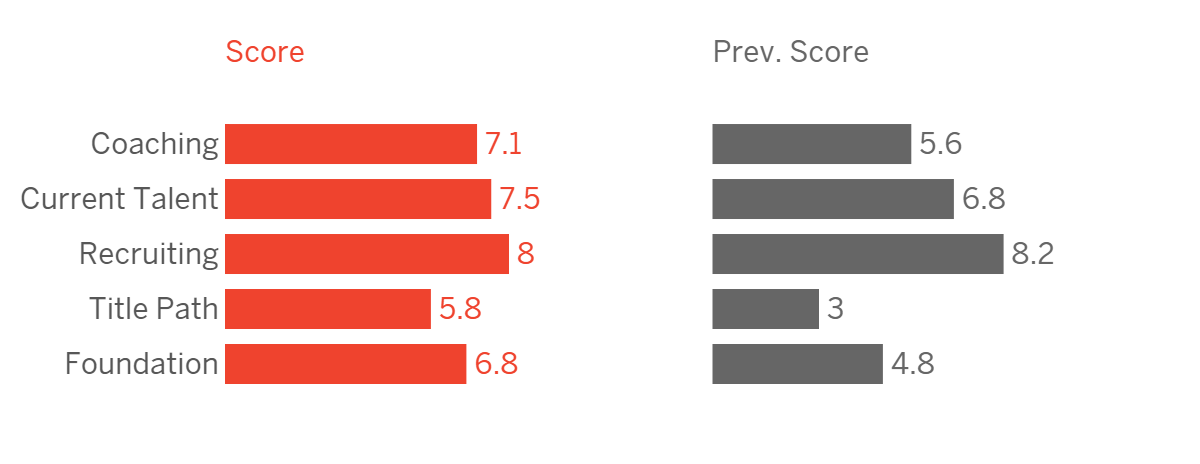 |  | Score | Prev. Score |
|---|---|---|
| Coaching | 7.1 | 5.6 |
| Current Talent | 7.5 | 6.8 |
| Recruiting | 8 | 8.2 |
| Title Path | 5.8 | 3 |
| Foundation | 6.8 | 4.8 |