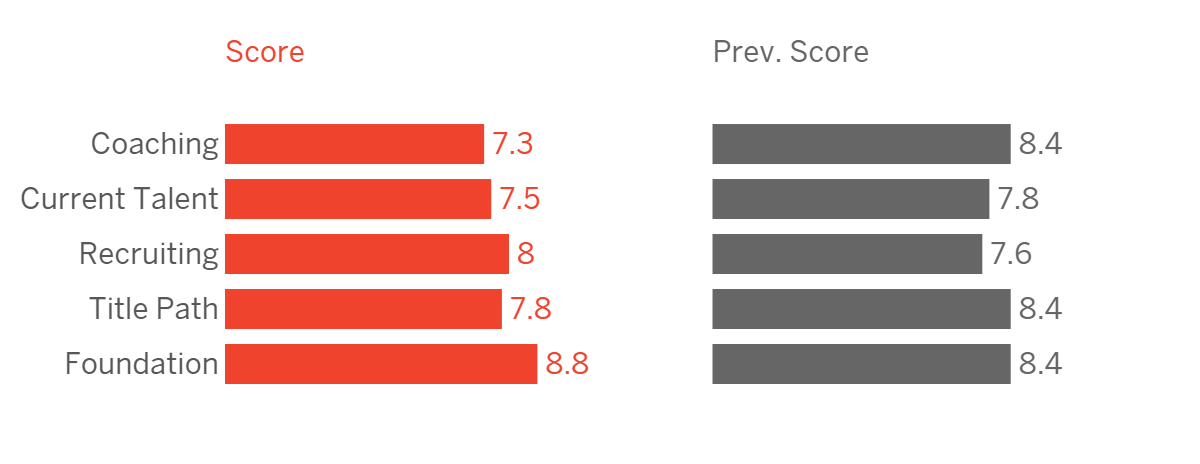 | | Score | Prev. Score |
|---|---|---|
| Coaching | 7.3 | 8.4 |
| Current Talent | 7.5 | 7.8 |
| Recruiting | 8 | 7.6 |
| Title Path | 7.8 | 8.4 |
| Foundation | 8.8 | 8.4 |