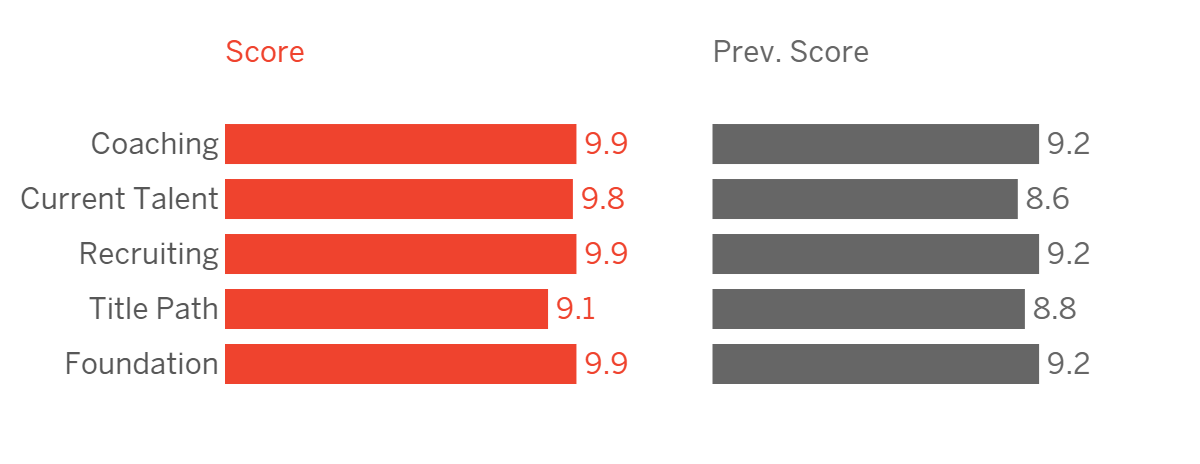 | | Score | Prev. Score |
|---|---|---|
| Coaching | 9.9 | 9.2 |
| Current Talent | 9.8 | 8.6 |
| Recruiting | 9.9 | 9.2 |
| Title Path | 9.1 | 8.8 |
| Foundation | 9.9 | 9.2 |