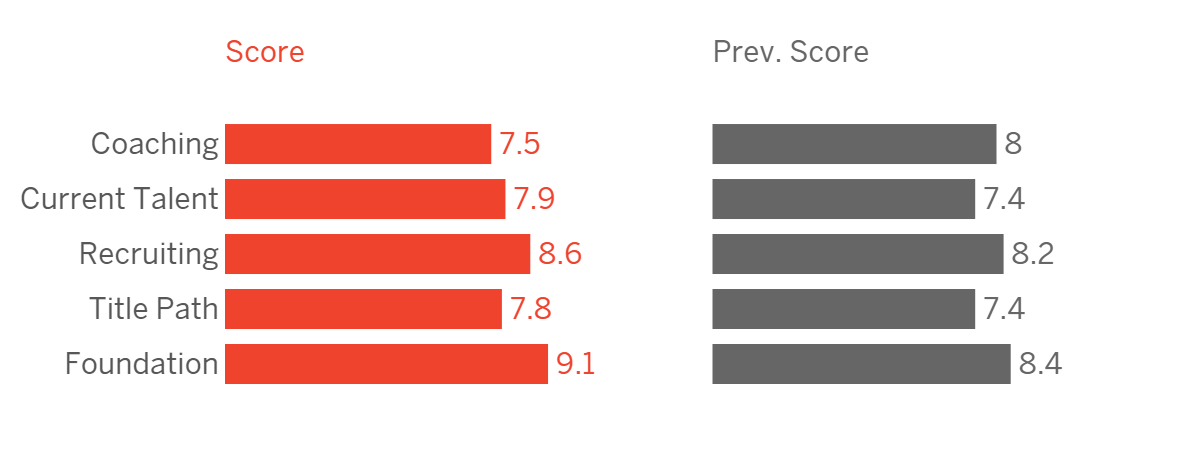 |  | Score | Prev. Score |
|---|---|---|
| Coaching | 7.5 | 8 |
| Current Talent | 7.9 | 7.4 |
| Recruiting | 8.6 | 8.2 |
| Title Path | 7.8 | 7.4 |
| Foundation | 9.1 | 8.4 |