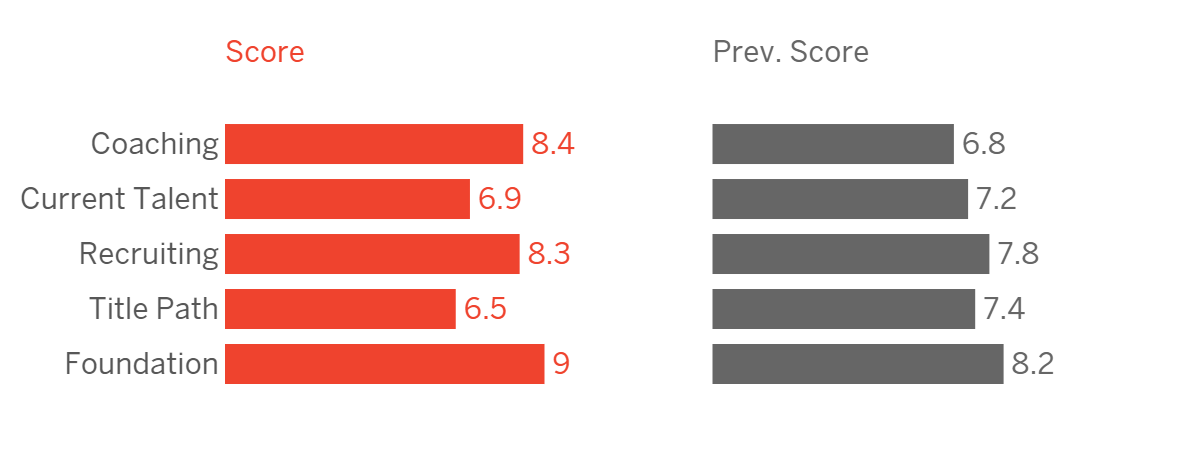 |  | Score | Prev. Score |
|---|---|---|
| Coaching | 8.4 | 6.8 |
| Current Talent | 6.9 | 7.2 |
| Recruiting | 8.3 | 7.8 |
| Title Path | 6.5 | 7.4 |
| Foundation | 9 | 8.2 |