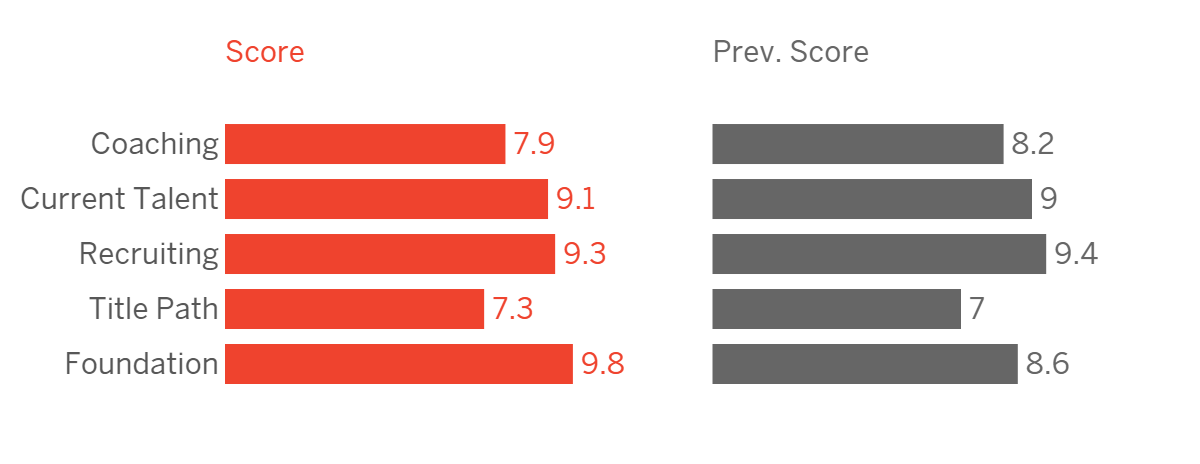 |  | Score | Prev. Score |
|---|---|---|
| Coaching | 7.9 | 8.2 |
| Current Talent | 9.1 | 9 |
| Recruiting | 9.3 | 9.4 |
| Title Path | 7.3 | 7 |
| Foundation | 9.8 | 8.6 |