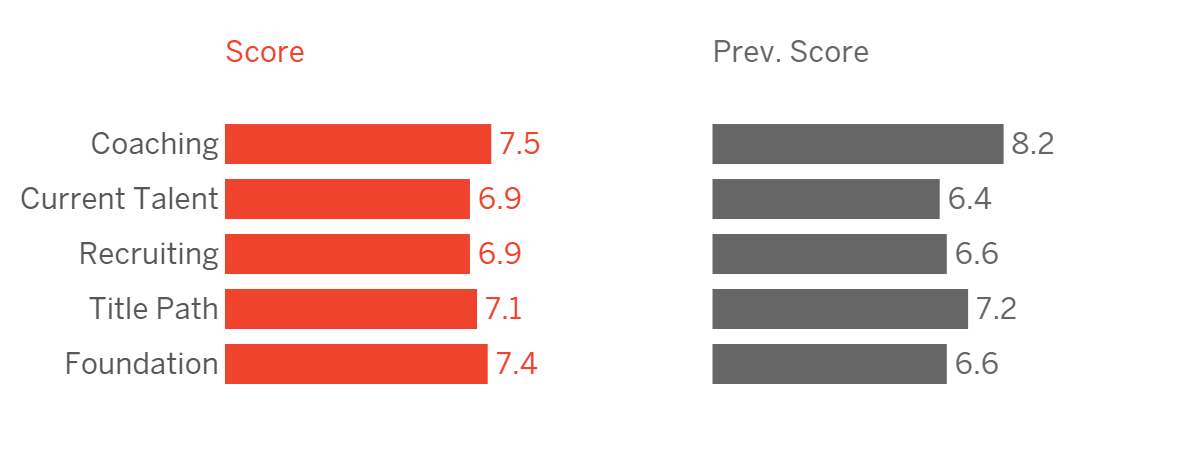 | | Score | Prev. Score |
|---|---|---|
| Coaching | 7.5 | 8.2 |
| Current Talent | 6.9 | 6.4 |
| Recruiting | 6.9 | 6.6 |
| Title Path | 7.1 | 7.2 |
| Foundation | 7.4 | 6.6 |