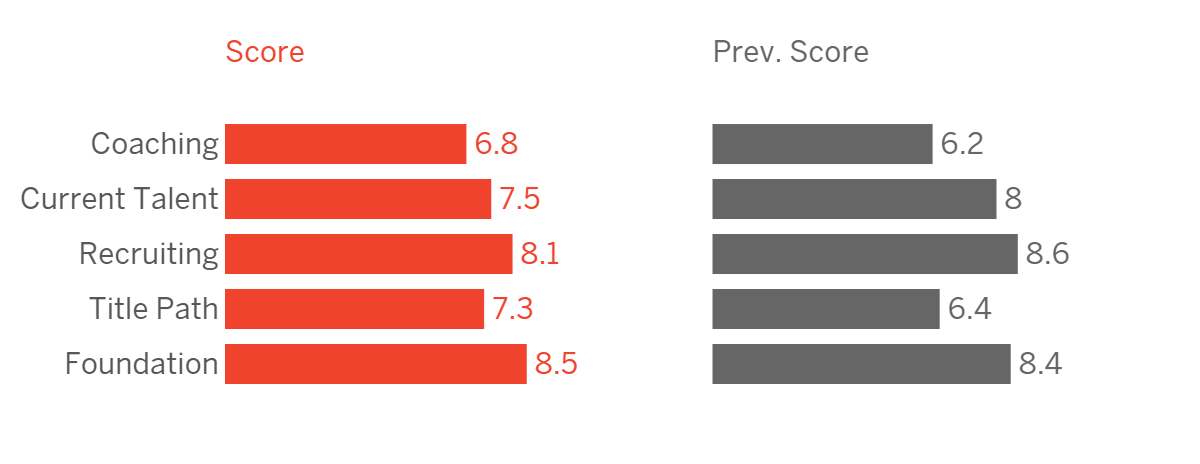 |  | Score | Prev. Score |
|---|---|---|
| Coaching | 6.8 | 6.2 |
| Current Talent | 7.5 | 8 |
| Recruiting | 8.1 | 8.6 |
| Title Path | 7.3 | 6.4 |
| Foundation | 8.5 | 8.4 |