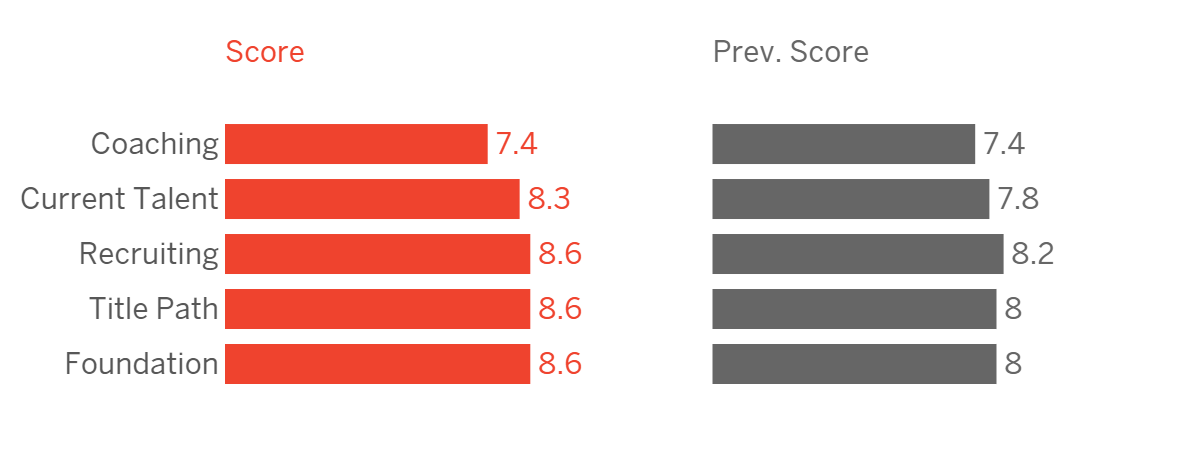 | | Score | Prev. Score |
|---|---|---|
| Coaching | 7.4 | 7.4 |
| Current Talent | 8.3 | 7.8 |
| Recruiting | 8.6 | 8.2 |
| Title Path | 8.6 | 8 |
| Foundation | 8.6 | 8 |