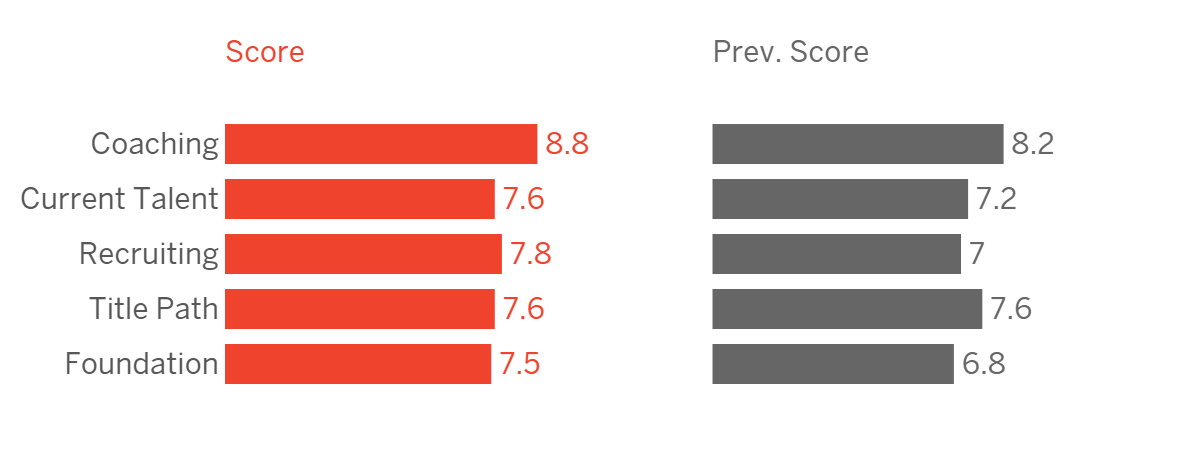 | | Score | Prev. Score |
|---|---|---|
| Coaching | 8.8 | 8.2 |
| Current Talent | 7.6 | 7.2 |
| Recruiting | 7.8 | 7 |
| Title Path | 7.6 | 7.6 |
| Foundation | 7.5 | 6.8 |