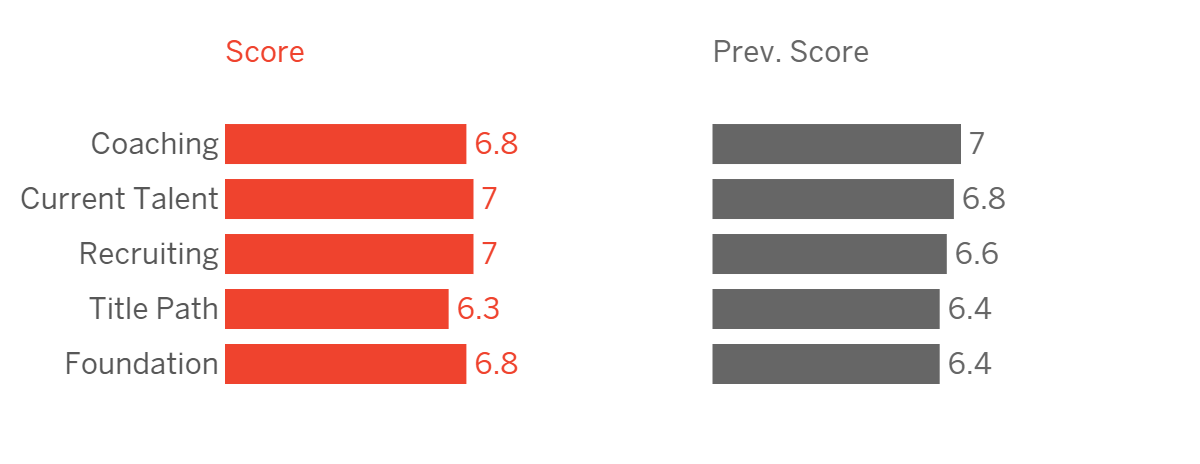 | | Score | Prev. Score |
|---|---|---|
| Coaching | 6.8 | 7 |
| Current Talent | 7 | 6.8 |
| Recruiting | 7 | 6.6 |
| Title Path | 6.3 | 6.4 |
| Foundation | 6.8 | 6.4 |