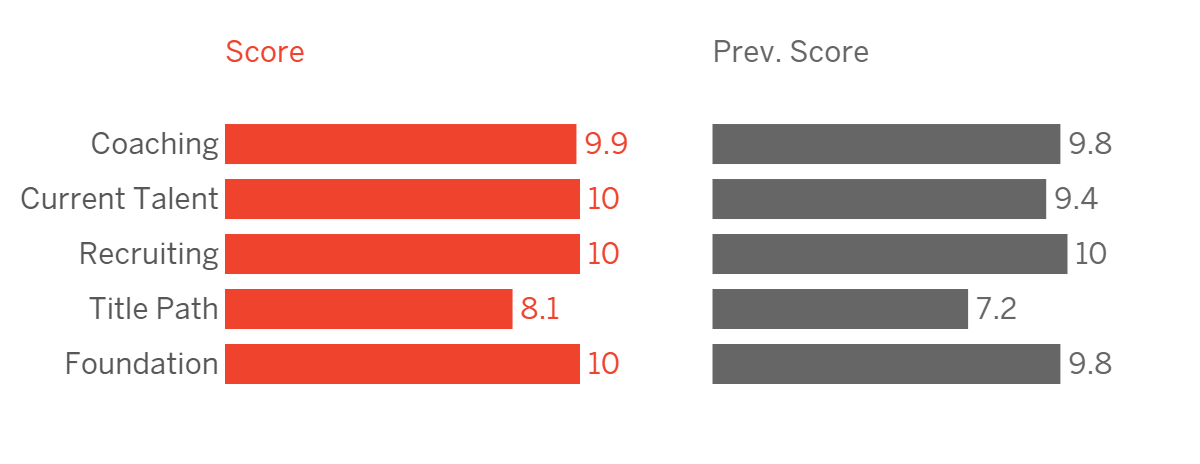 | | Score | Prev. Score |
|---|---|---|
| Coaching | 9.9 | 9.8 |
| Current Talent | 10 | 9.4 |
| Recruiting | 10 | 10 |
| Title Path | 8.1 | 7.2 |
| Foundation | 10 | 9.8 |